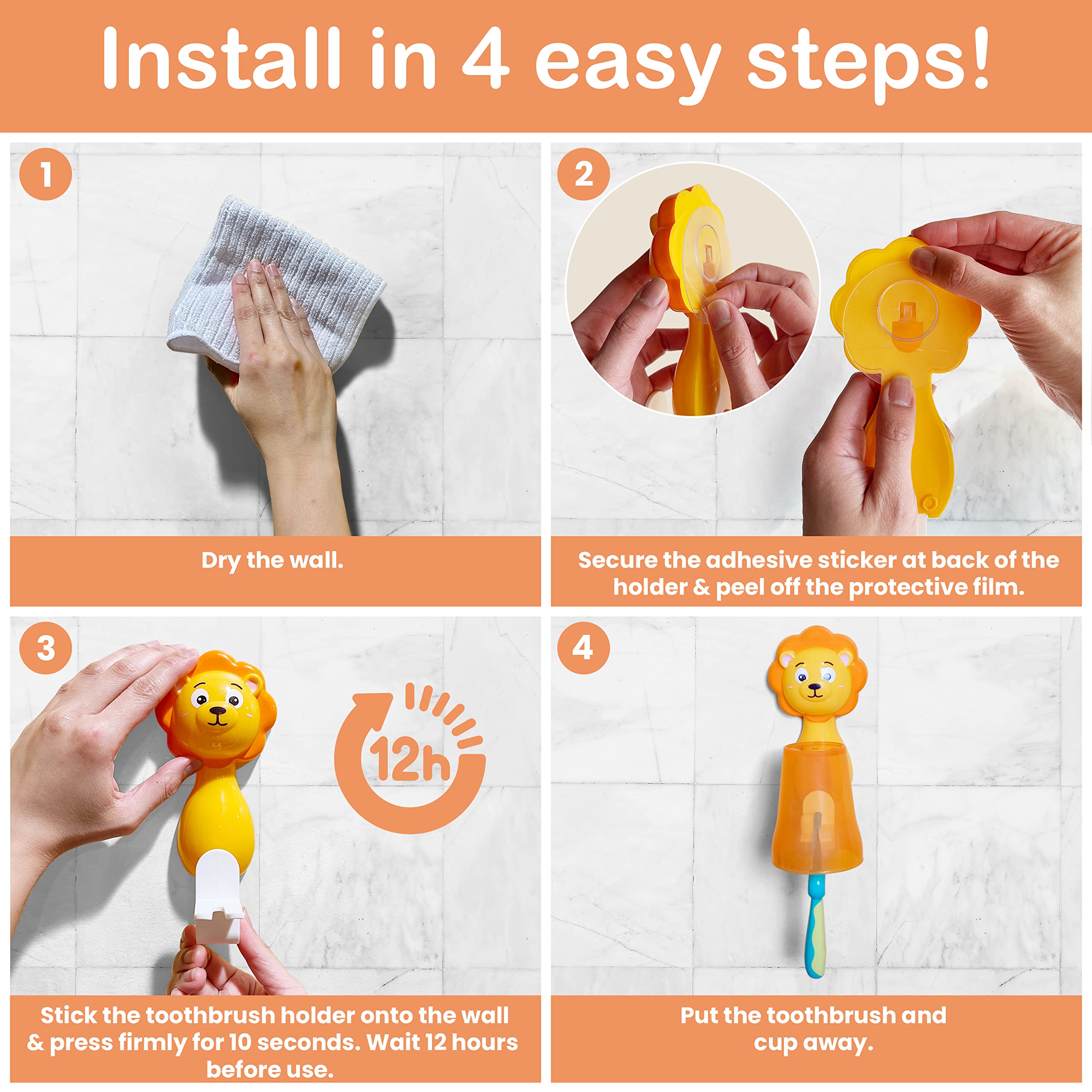 Install in 4 easy steps!

1

Dry the wall.

2

Secure the adhesive sticker at back of the holder & peel off the protective film.

3

12h

Stick the toothbrush holder onto the wall & press firmly for 10 seconds. Wait 12 hours before use.

4

Put the toothbrush and cup away.