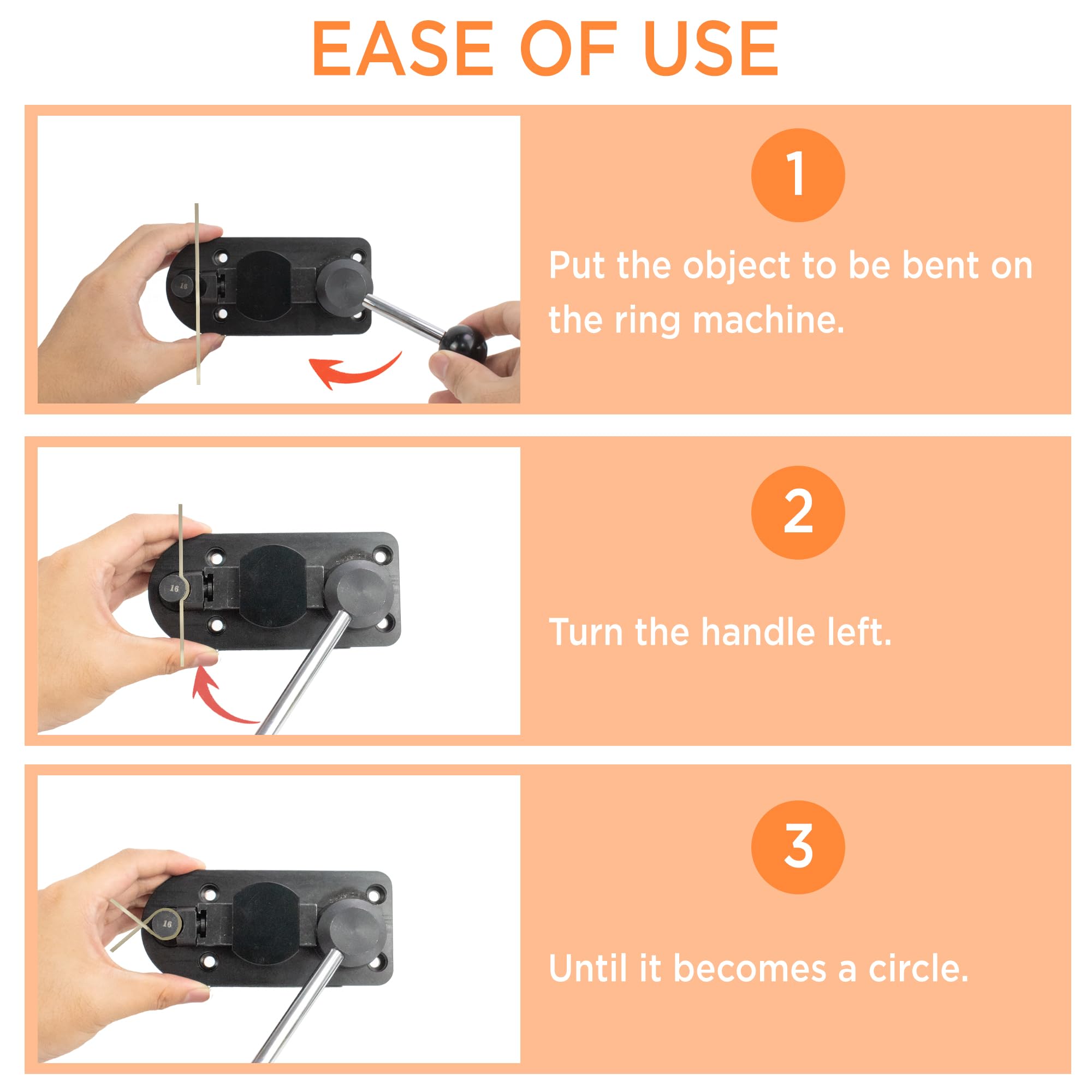 EASE OF USE

16

1

Put the object to be bent on the ring machine.

16

2

Turn the handle left.

16

3

Until it becomes a circle.