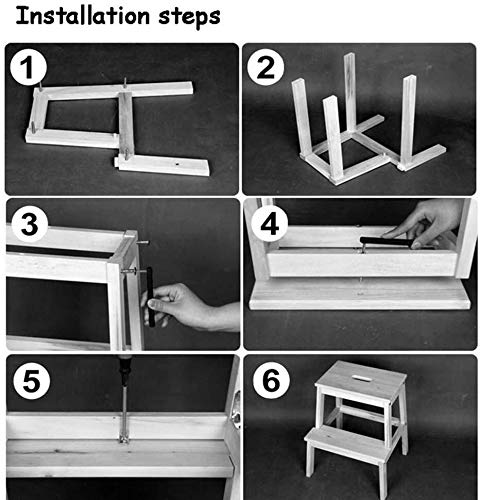 Installation steps

1

2

3

4

5

6