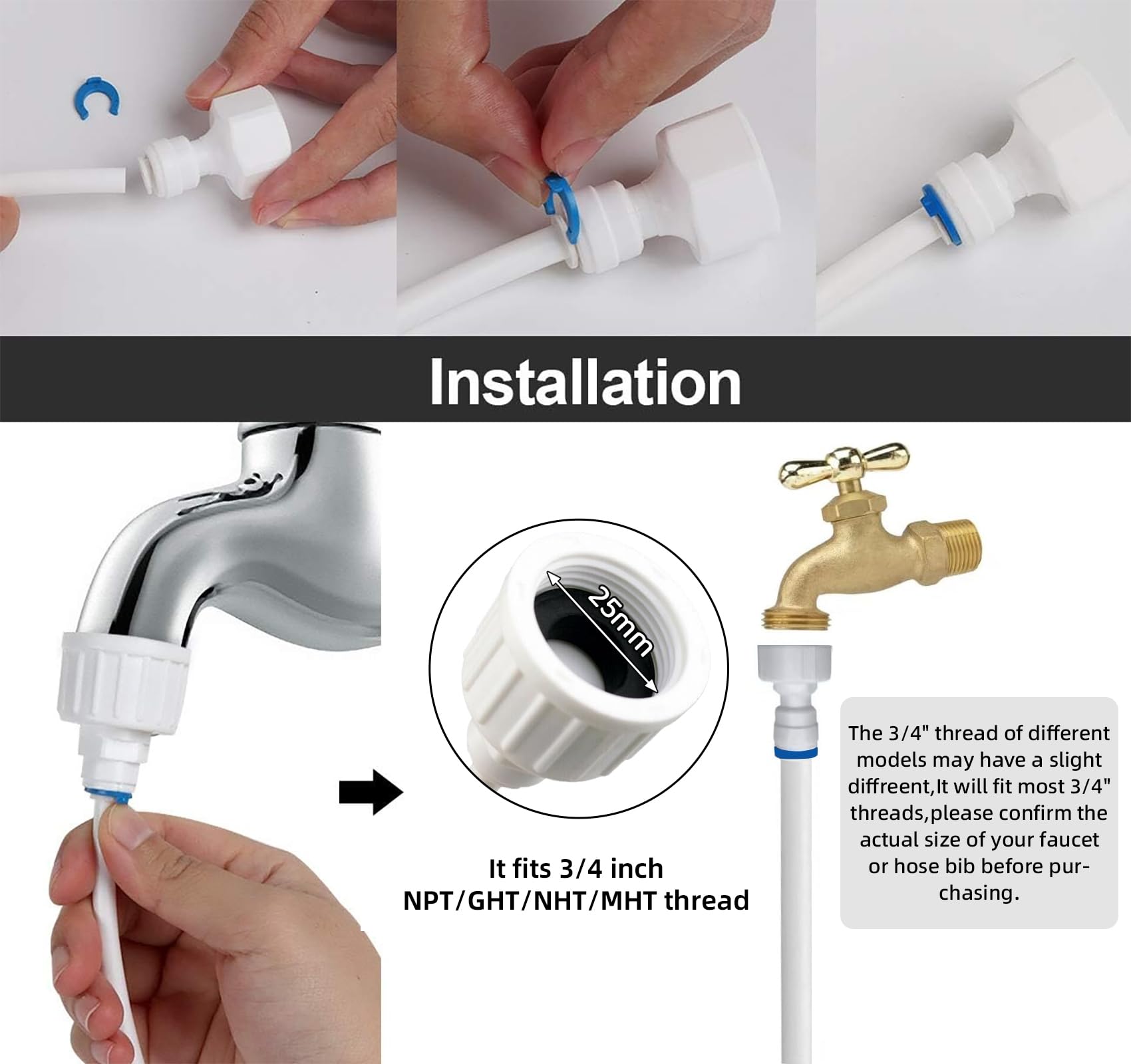 Installation

25mm

It fits 3/4 inch NPT/GHT/NHT/MHT thread

The 3/4" thread of different models may have a slight diffrent,It will fit most 3/4" threads,please confirm the actual size of your faucet or hose bib before purchasing.