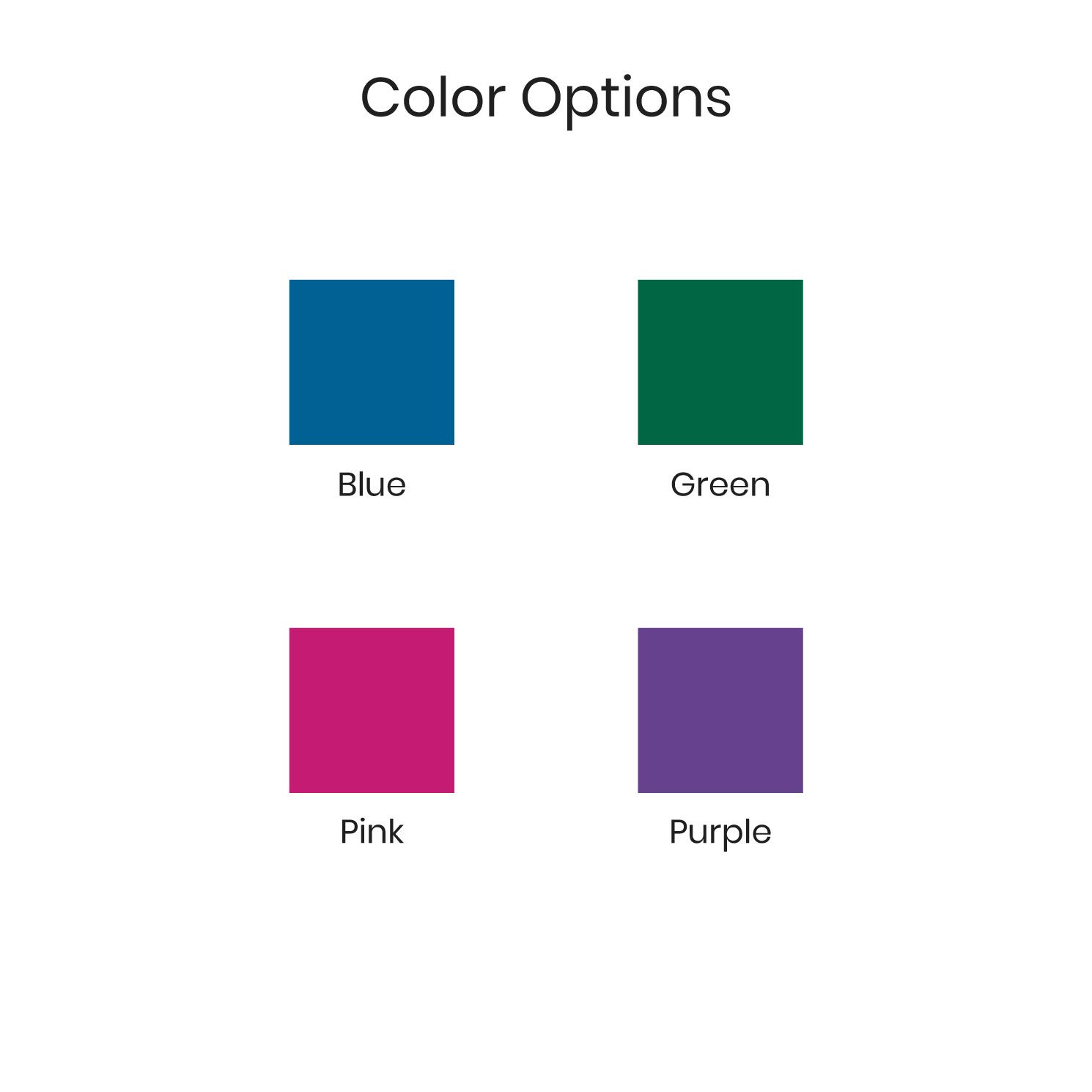 Color Options

Blue

Green

Pink

Purple