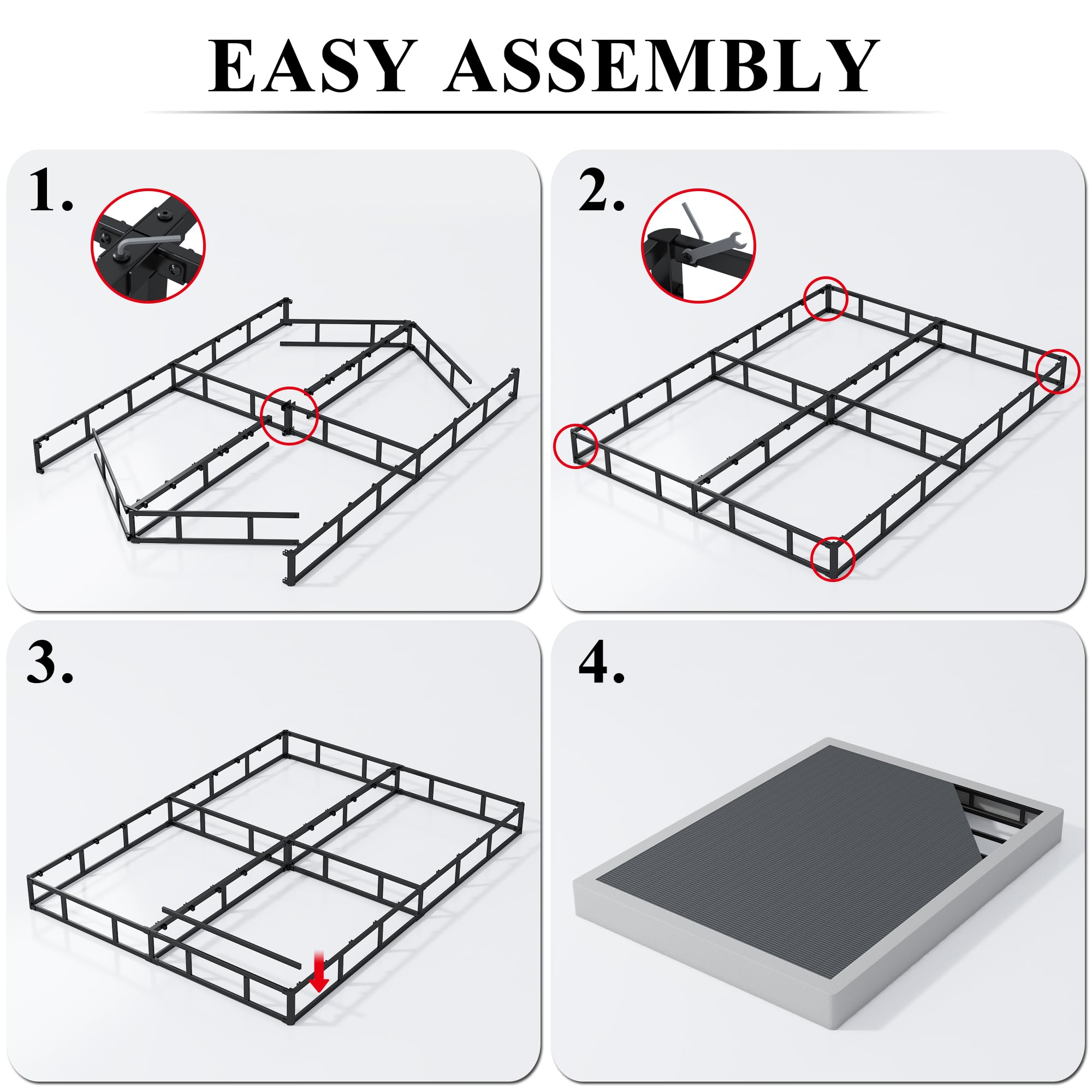 EASY ASSEMBLY

1.

2.

3.

4.