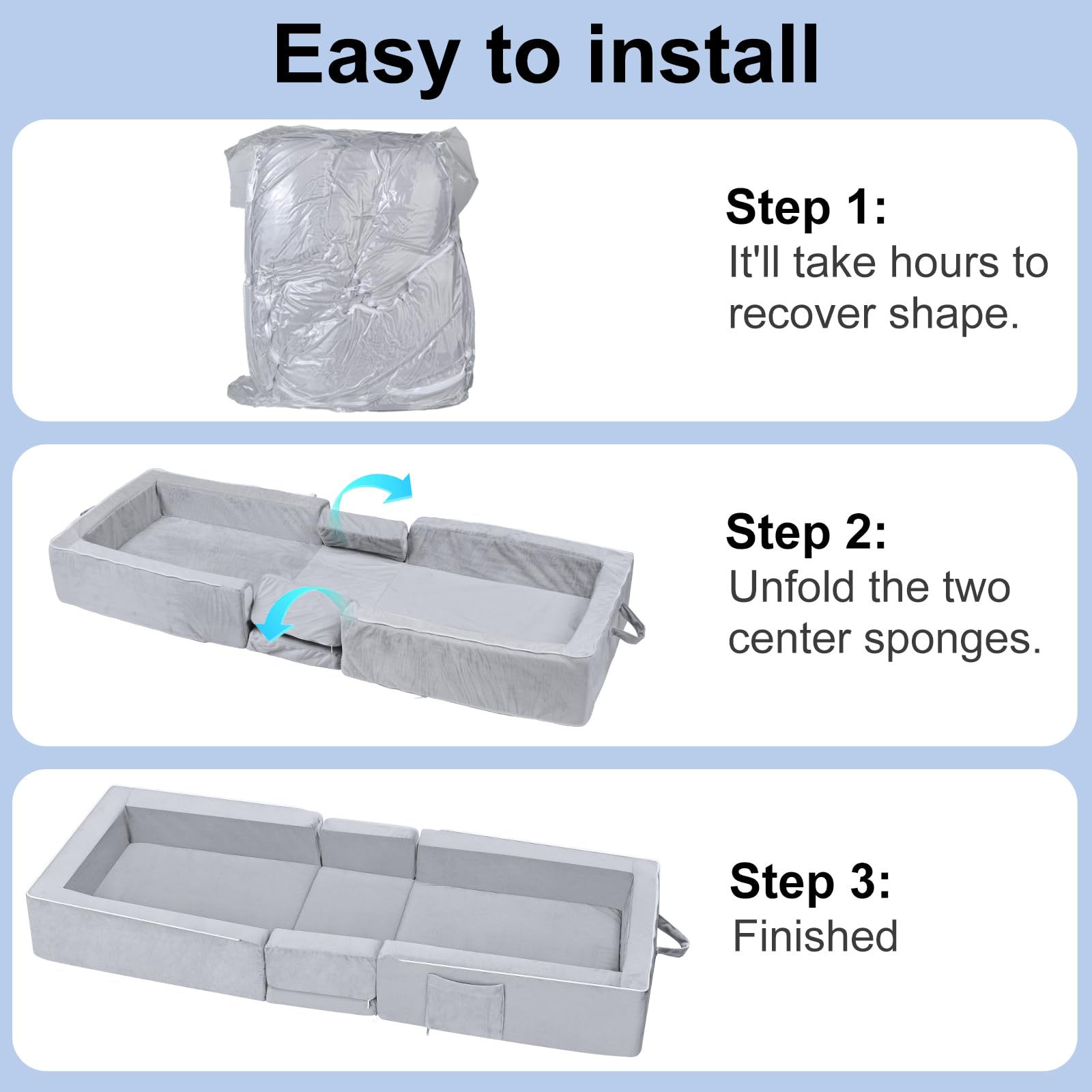 Easy to install

Step 1:
It'll take hours to recover shape.

Step 2:
Unfold the two center sponges.

Step 3:
Finished