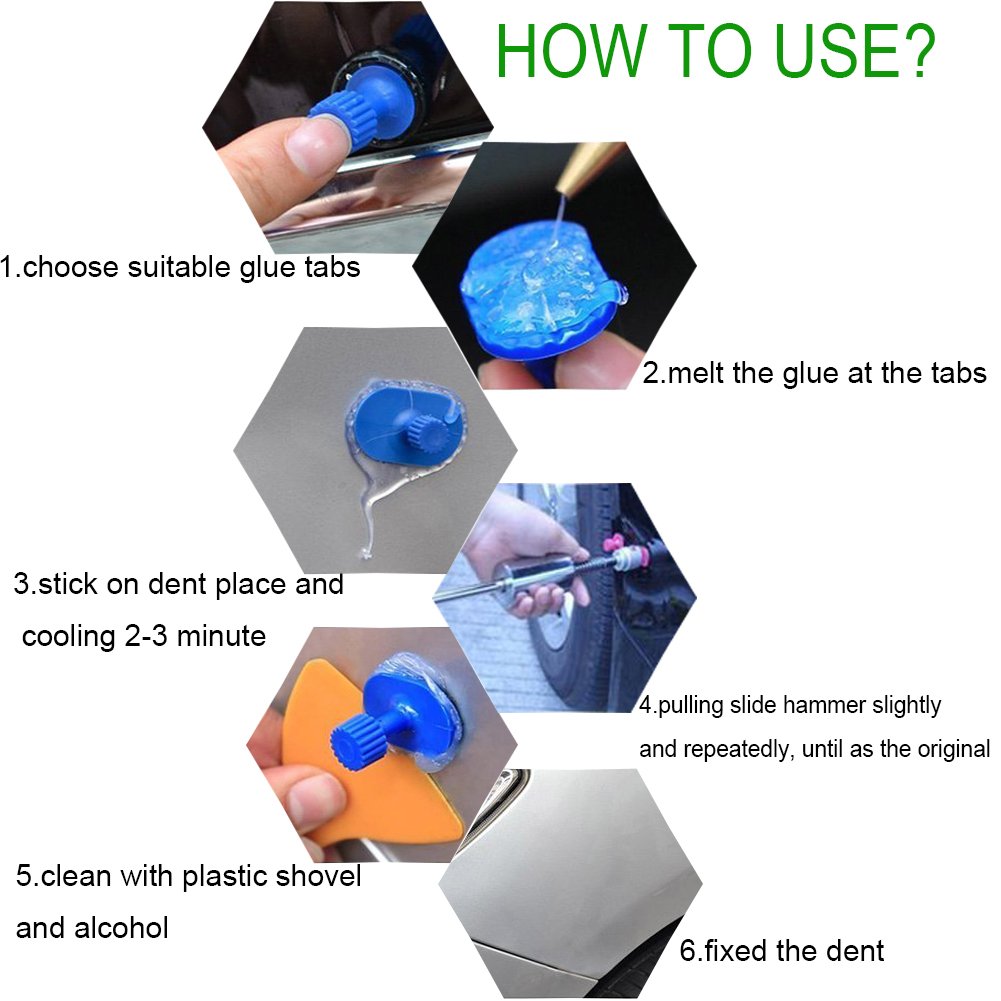 HOW TO USE?

1.choose suitable glue tabs

2.melt the glue at the tabs

3.stick on dent place and cooling 2-3 minute

4.pulling slide hammer slightly and repeatedly, until as the original

5.clean with plastic shovel and alcohol

6.fixed the dent