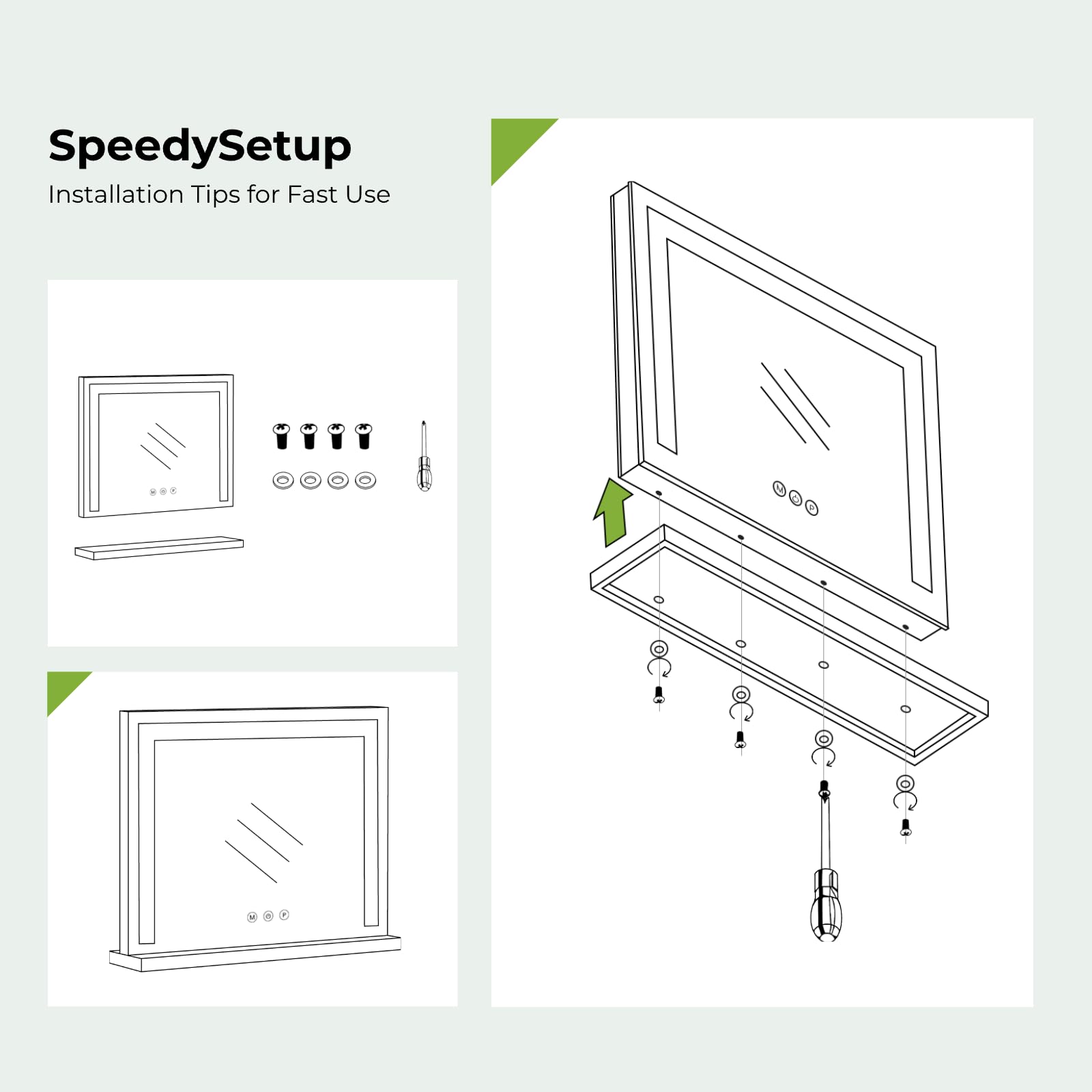 SpeedySetup

Installation Tips for Fast Use

M P

M P

M P