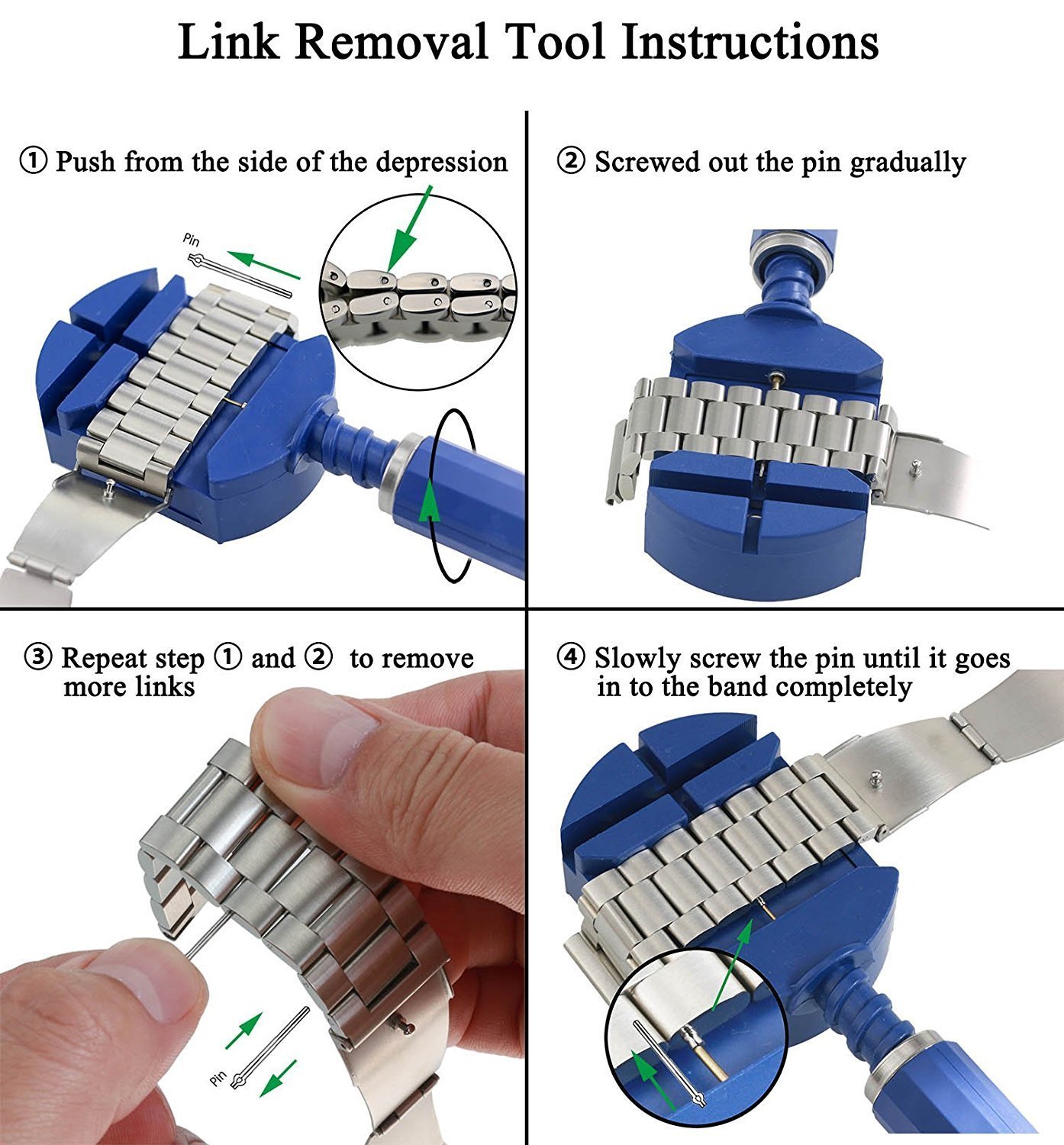 Link Removal Tool Instructions

① Push from the side of the depression

Pin

② Screwed out the pin gradually

③ Repeat step ① and ② to remove more links

Pin

④ Slowly screw the pin until it goes in to the band completely