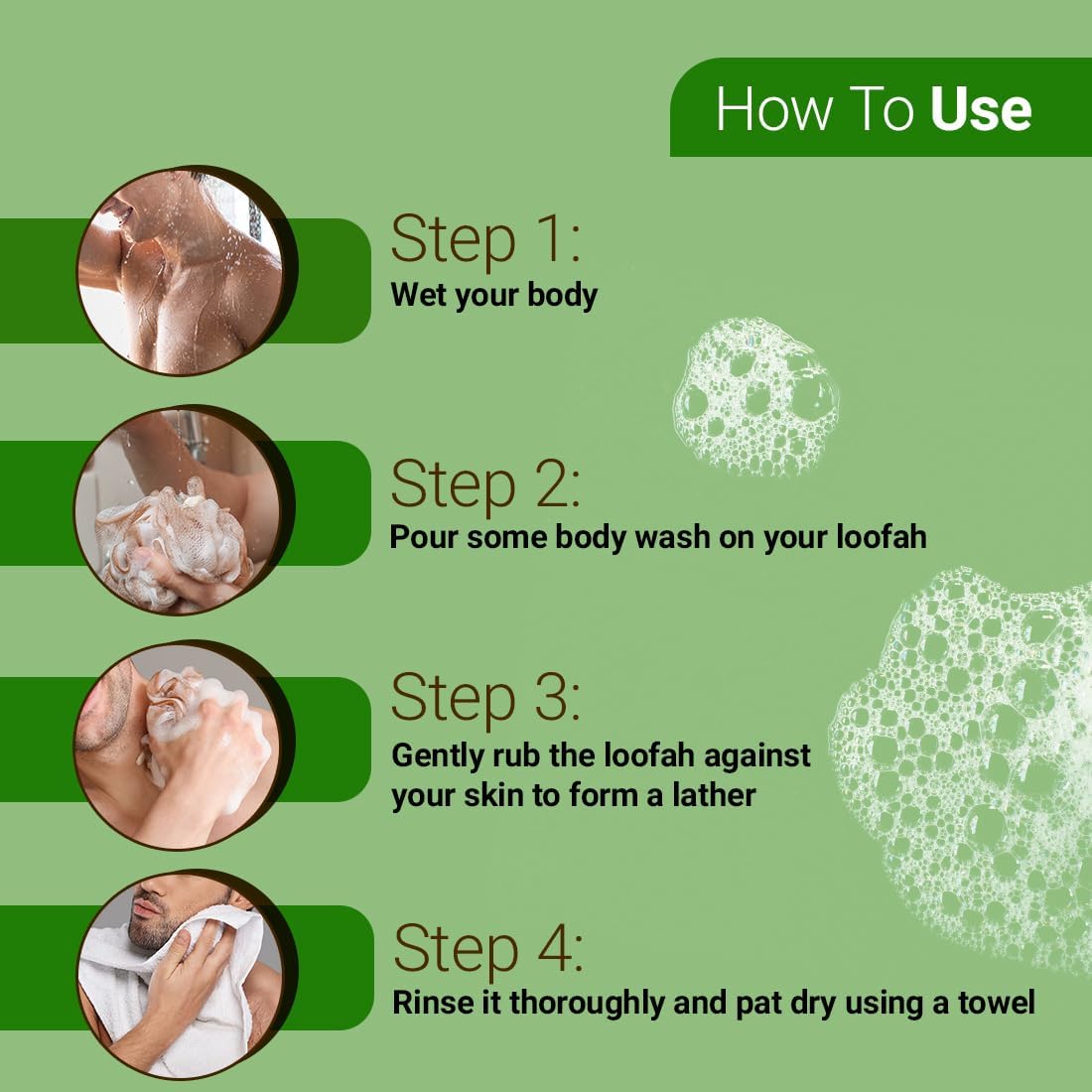 How To Use

Step 1:
Wet your body

Step 2:
Pour some body wash on your loofah

Step 3:
Gently rub the loofah against your skin to form a lather

Step 4:
Rinse it thoroughly and pat dry using a towel