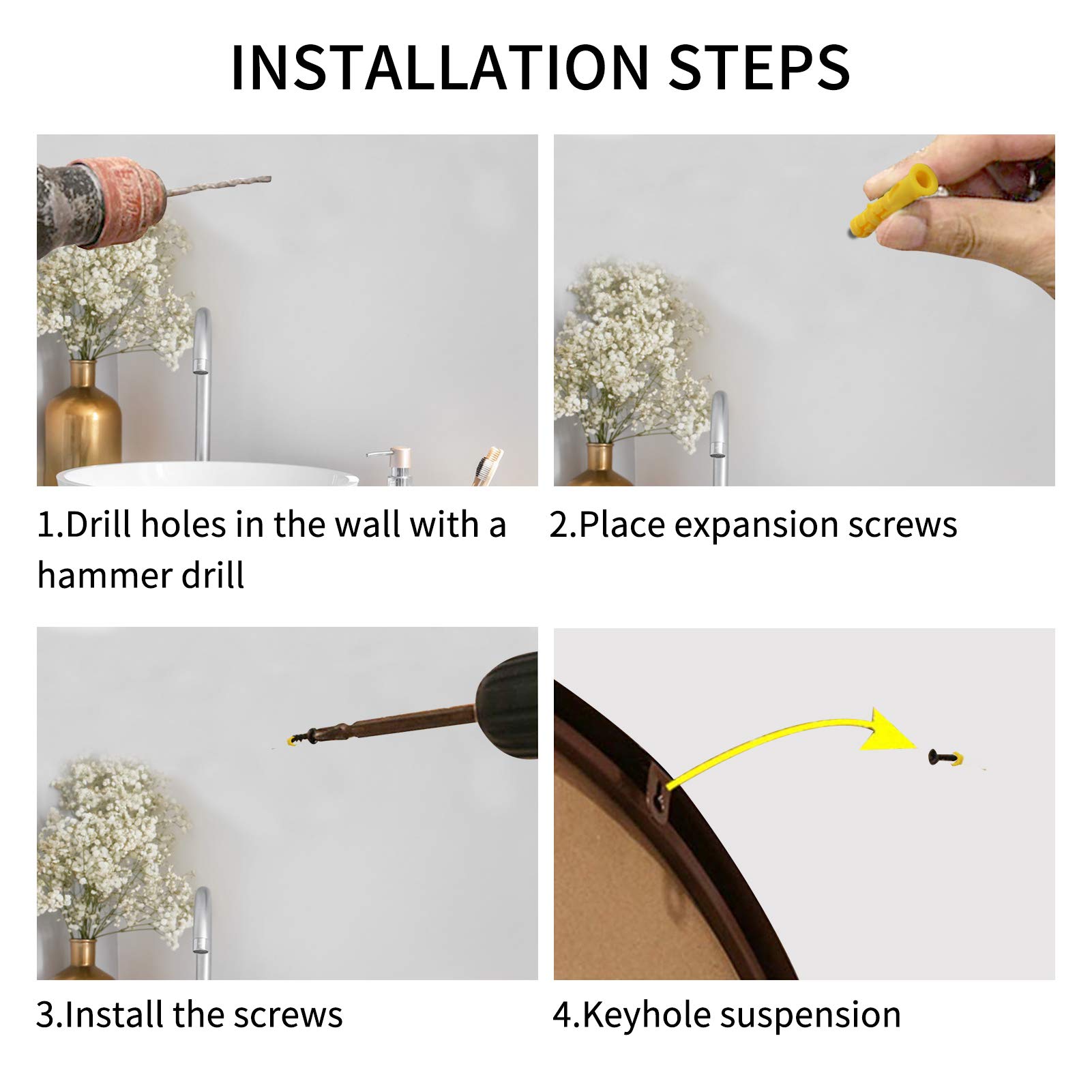 INSTALLATION STEPS

1.Drill holes in the wall with a hammer drill

2.Place expansion screws

3.Install the screws

4.Keyhole suspension