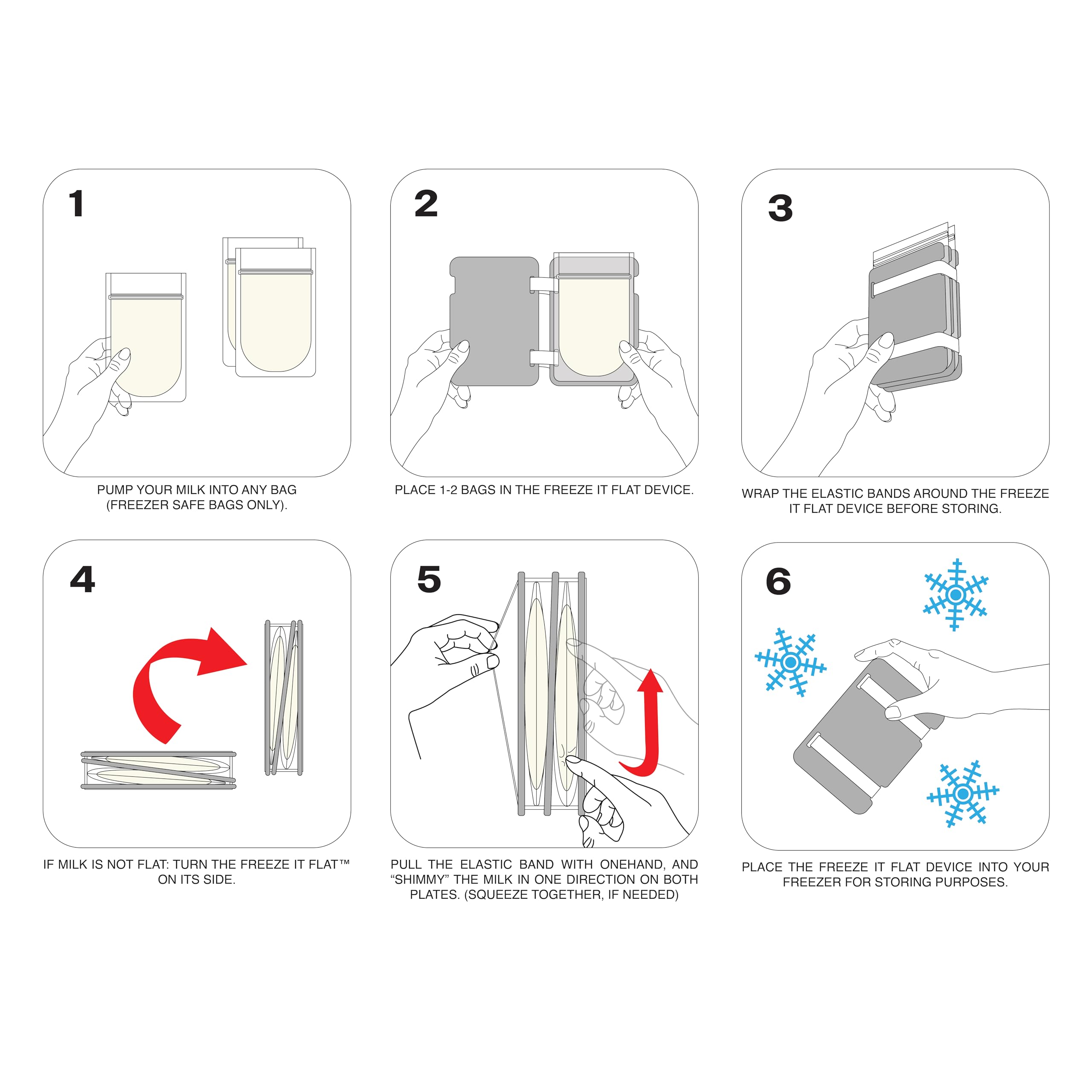 1

PUMP YOUR MILK INTO ANY BAG (FREEZER SAFE BAGS ONLY).

2

PLACE 1-2 BAGS IN THE FREEZE IT FLAT DEVICE.

3

WRAP THE ELASTIC BANDS AROUND THE FREEZE IT FLAT DEVICE BEFORE STORING.

4

IF MILK IS NOT FLAT: TURN THE FREEZE IT FLAT™ ON ITS SIDE.

5

PULL THE ELASTIC BAND WITH ONEHAND, AND “SHIMMY” THE MILK IN ONE DIRECTION ON BOTH PLATES. (SQUEEZE TOGETHER, IF NEEDED)

6

PLACE THE FREEZE IT FLAT DEVICE INTO YOUR FREEZER FOR STORING PURPOSES.