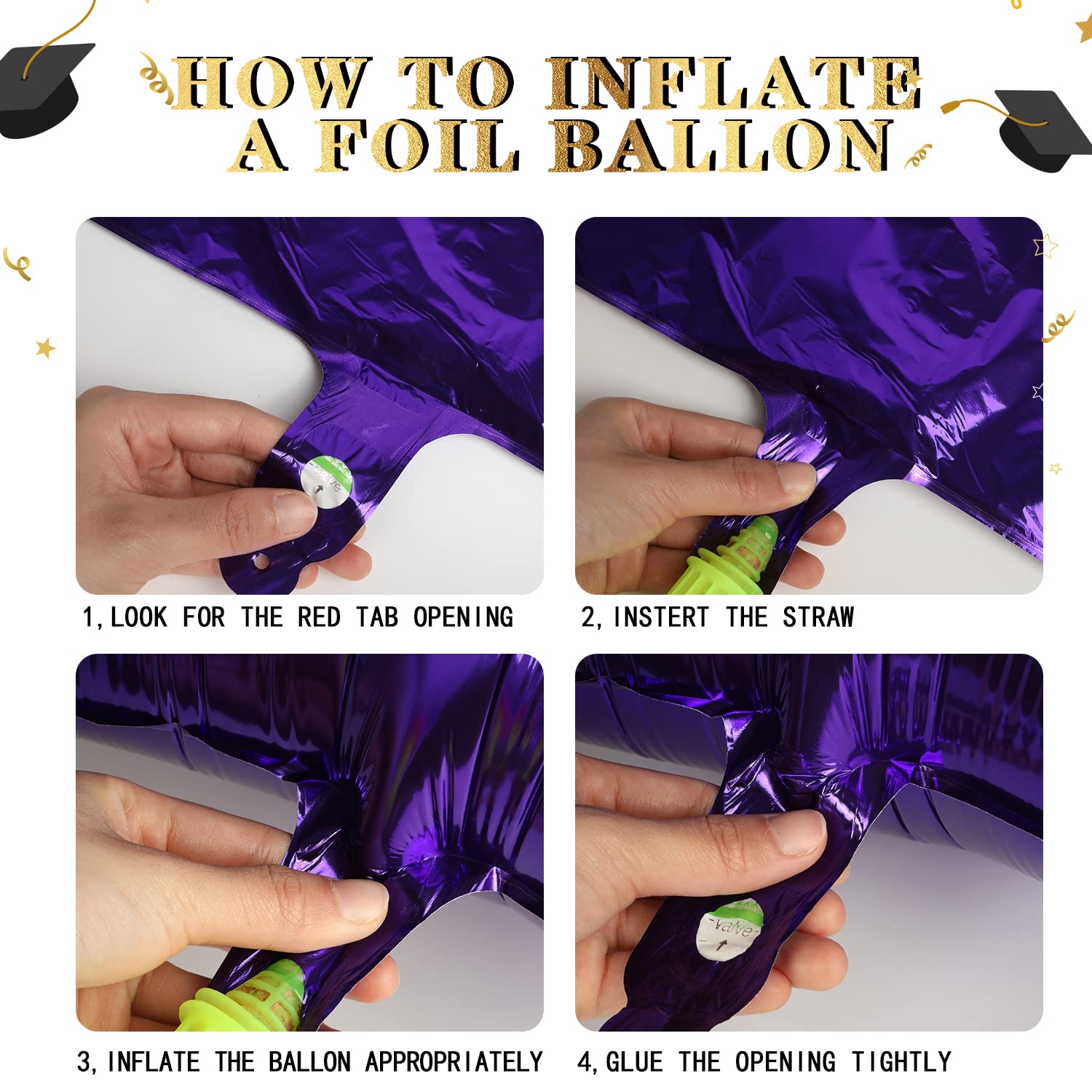 HOW TO INFLATE A FOIL BALLON

valve

1, LOOK FOR THE RED TAB OPENING

2, INSTERT THE STRAW

3, INFLATE THE BALLON APPROPRIATELY

valve

4, GLUE THE OPENING TIGHTLY