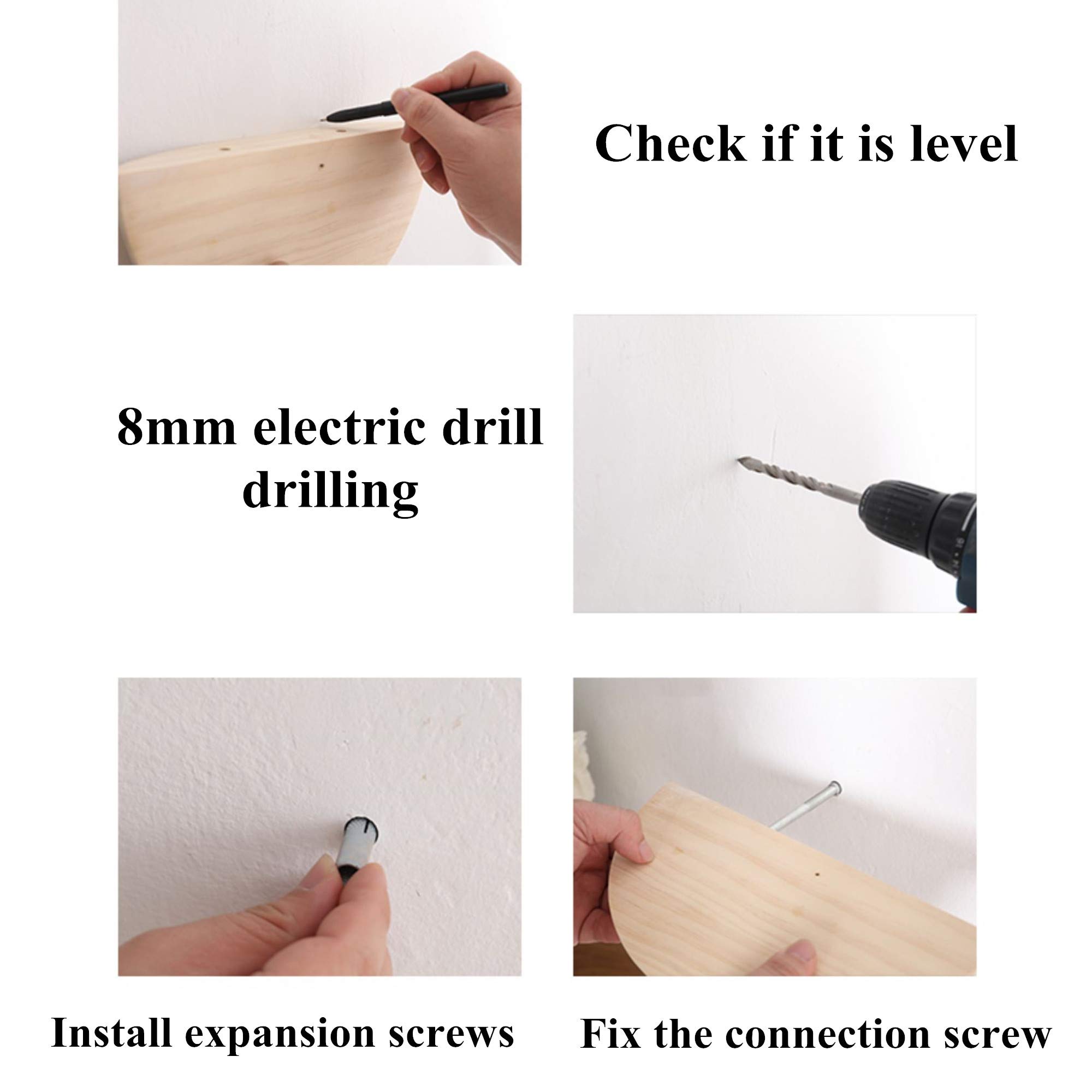 Check if it is level

8mm electric drill drilling

Install expansion screws

Fix the connection screw