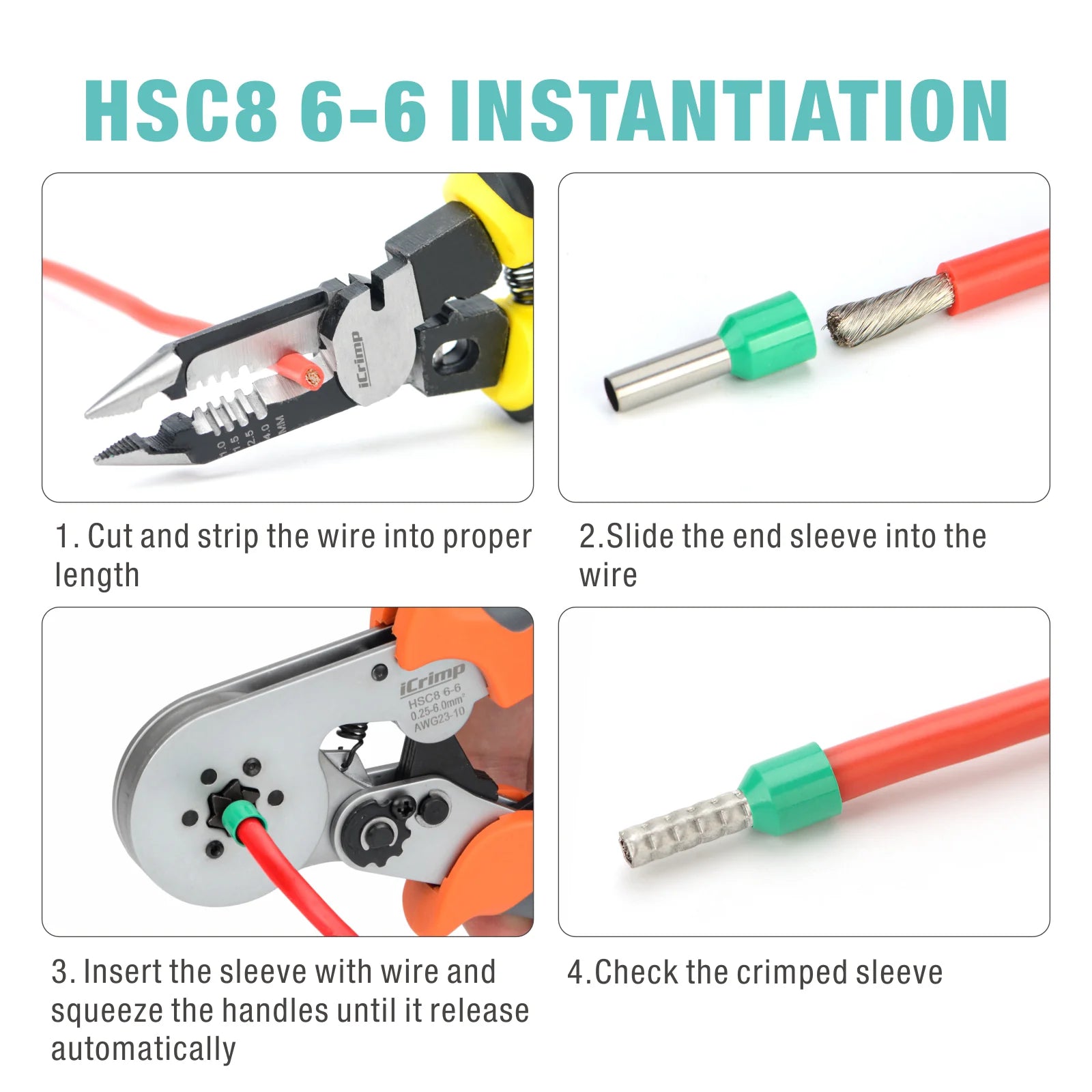 HSC8 6-6 INSTANTIATION

iCrimp
1.0
1.5
2.5
4.0
MM

1. Cut and strip the wire into proper length

2.Slide the end sleeve into the wire

iCrimp
HSC8 6-6
0.25-6.0mm²
AWG23-10

3. Insert the sleeve with wire and squeeze the handles until it release automatically

4.Check the crimped sleeve