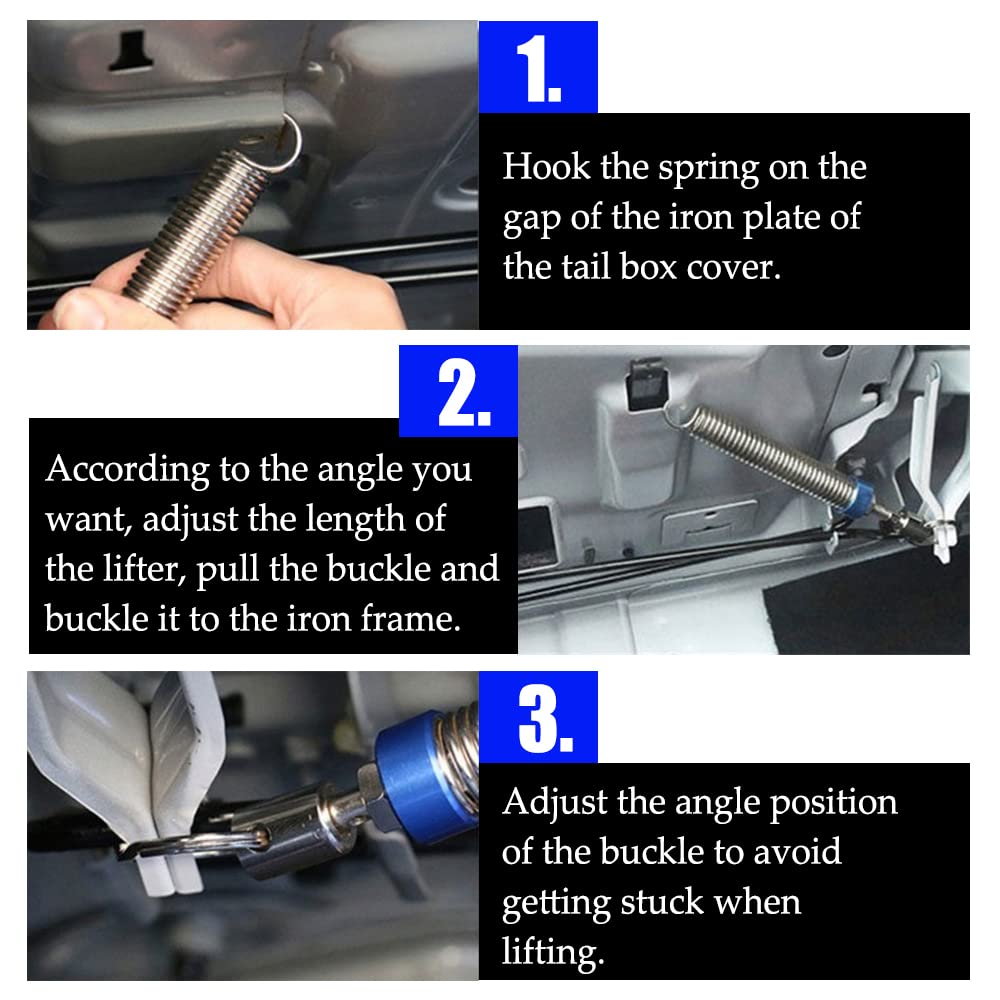 1.

Hook the spring on the gap of the iron plate of the tail box cover.

2.

According to the angle you want, adjust the length of the lifter, pull the buckle and buckle it to the iron frame.

3.

Adjust the angle position of the buckle to avoid getting stuck when lifting.