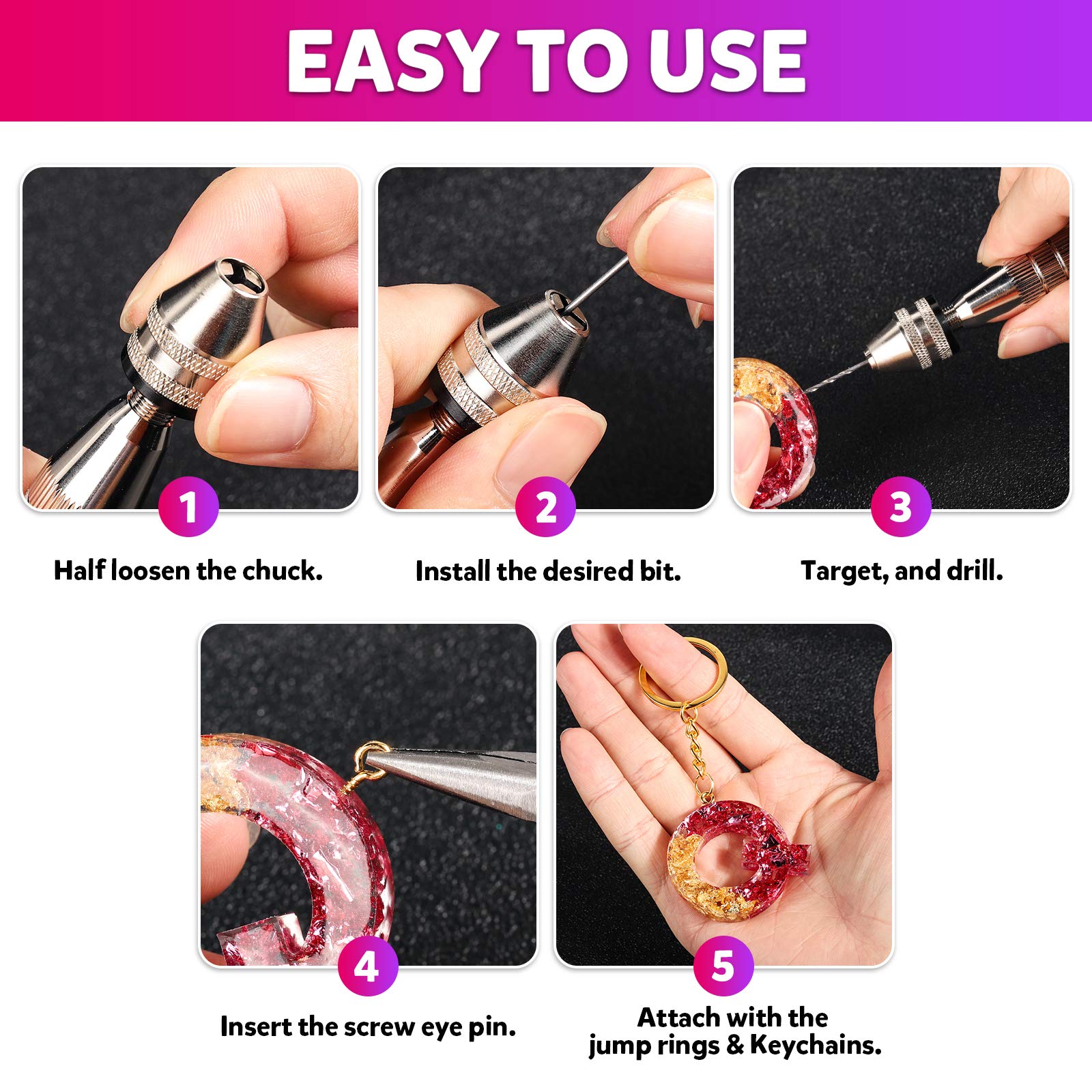 EASY TO USE

1

Half loosen the chuck.

2

Install the desired bit.

3

Target, and drill.

4

Insert the screw eye pin.

5

Attach with the jump rings & Keychains.