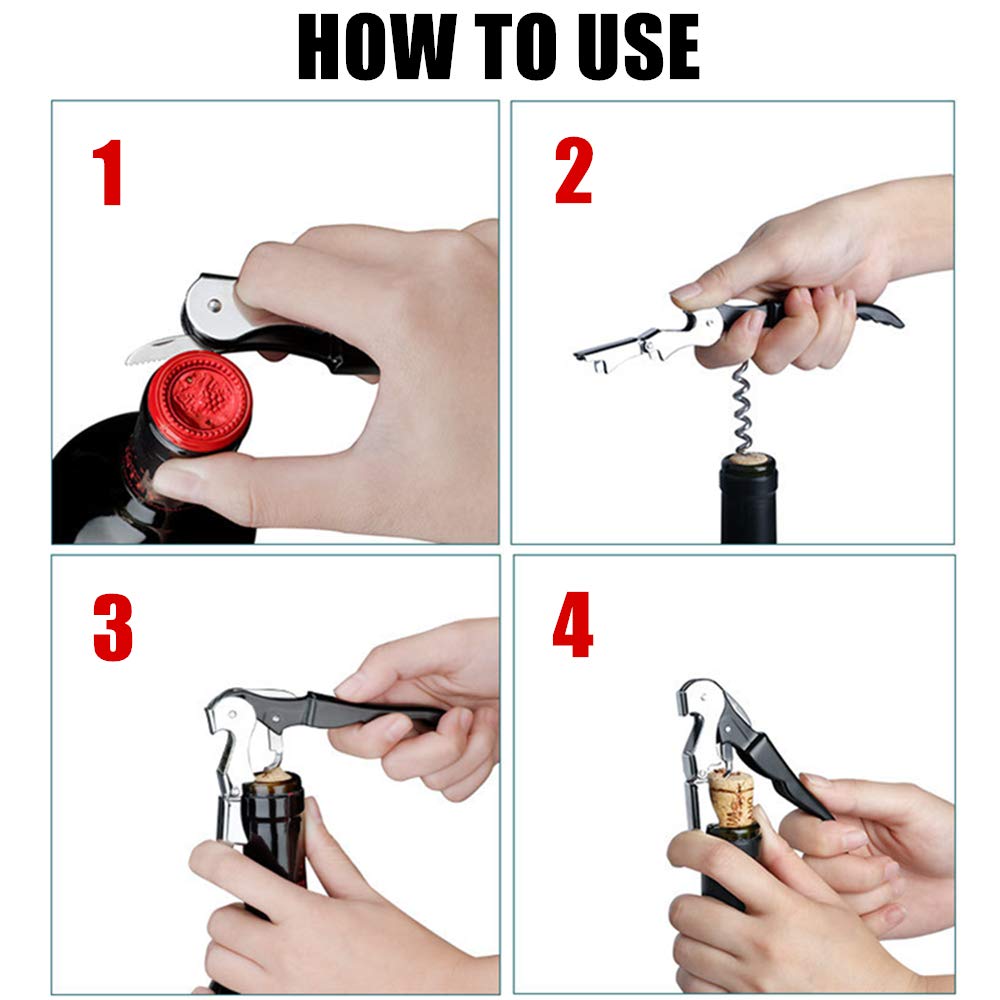 HOW TO USE

1

2

3

4