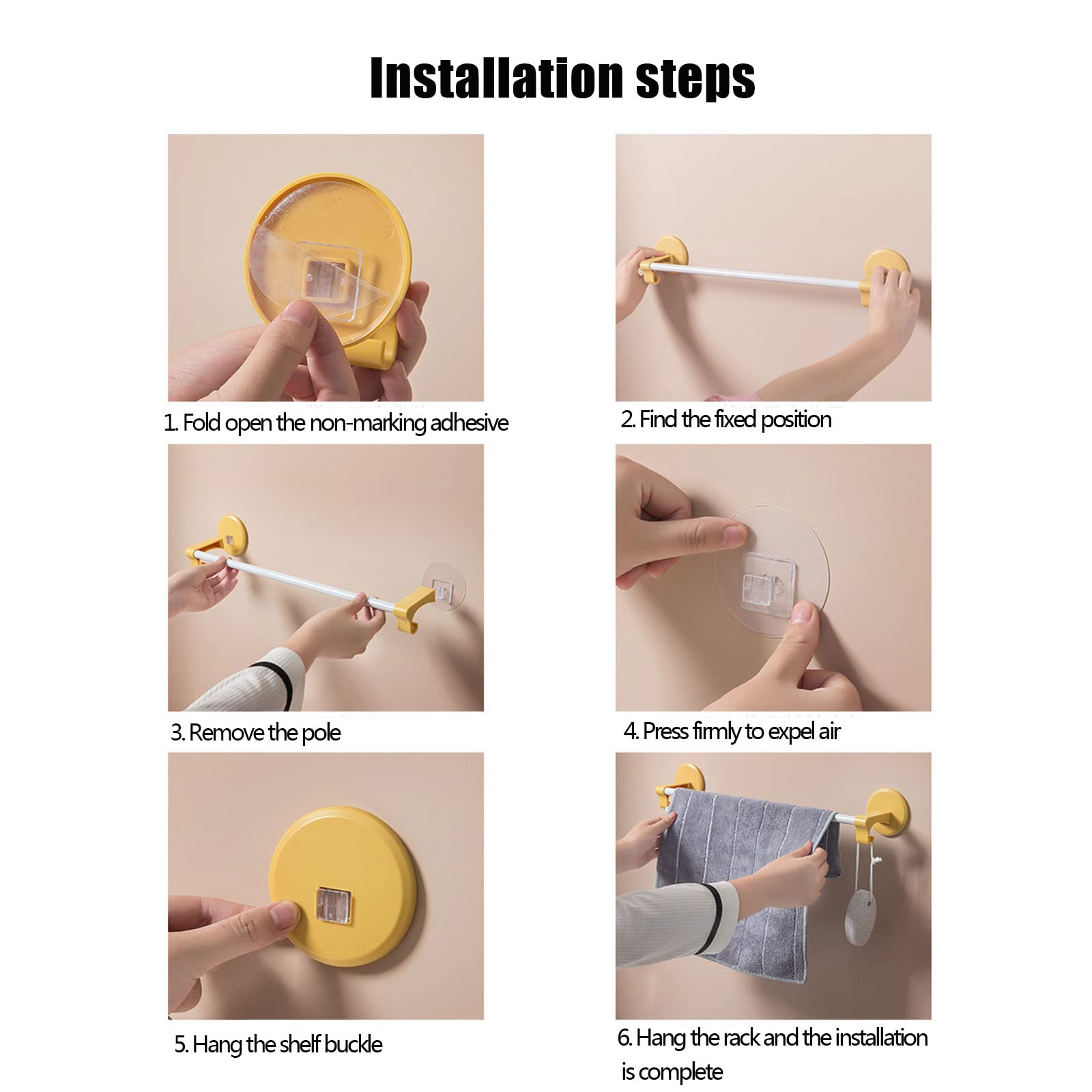 Installation steps

1. Fold open the non-marking adhesive

2. Find the fixed position

3. Remove the pole

4. Press firmly to expel air

5. Hang the shelf buckle

6. Hang the rack and the installation is complete