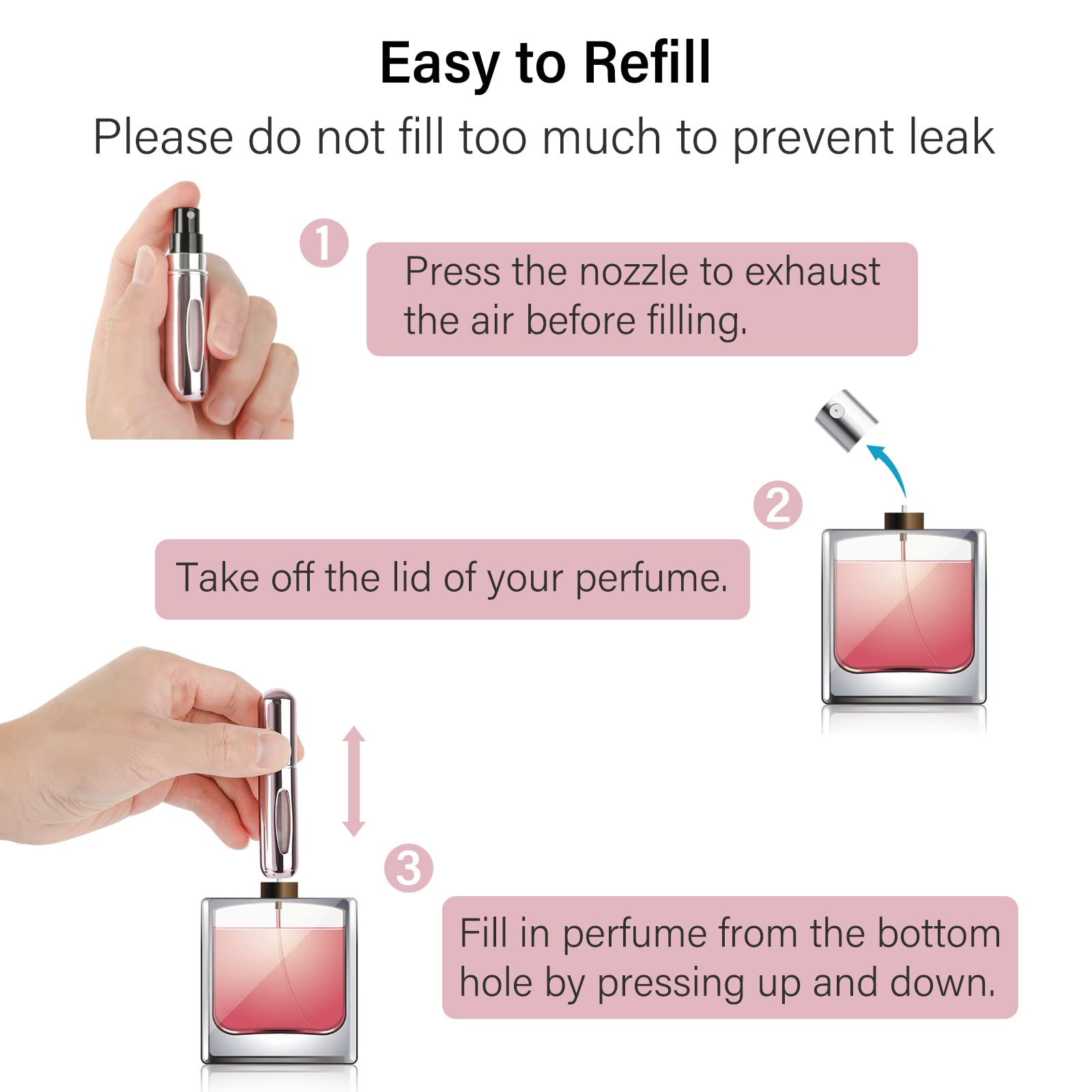 Easy to Refill

Please do not fill too much to prevent leak

1

Press the nozzle to exhaust the air before filling.

2

Take off the lid of your perfume.

3

Fill in perfume from the bottom hole by pressing up and down.