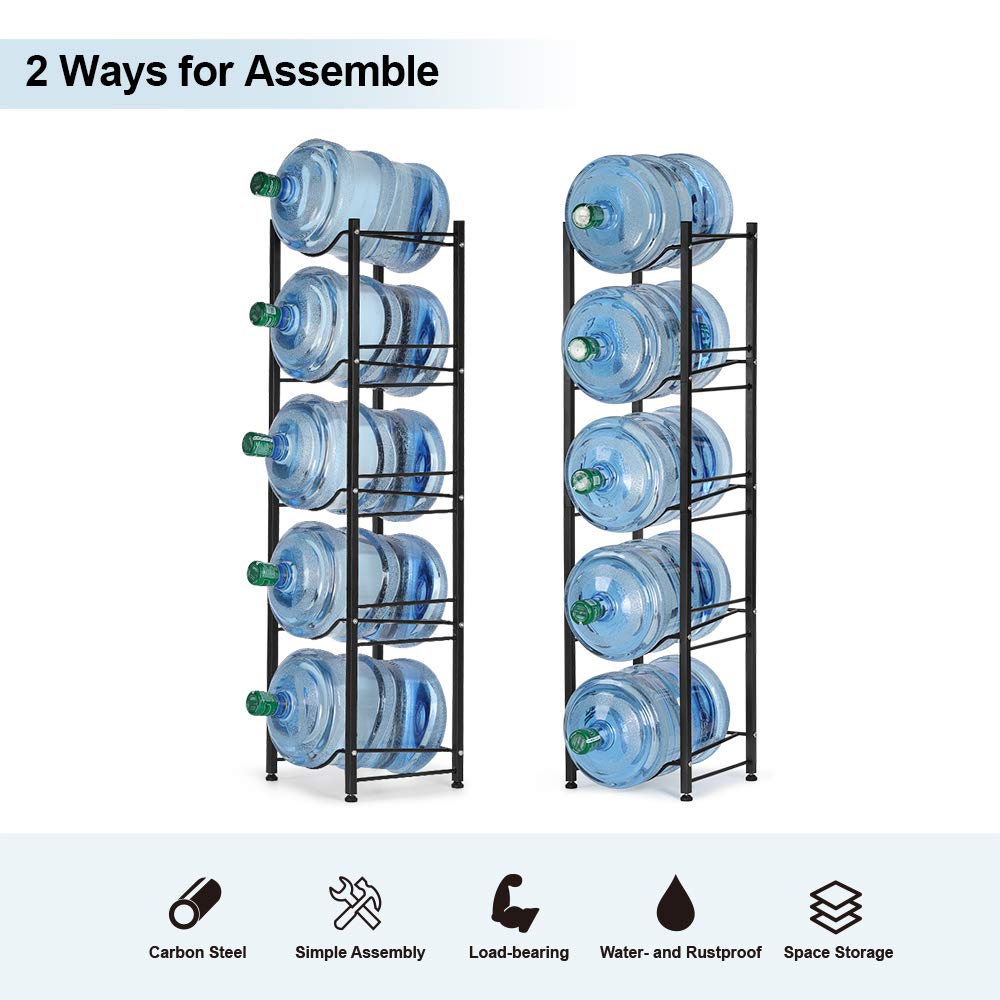 2 Ways for Assemble

Carbon Steel
Simple Assembly
Load-bearing
Water- and Rustproof
Space Storage