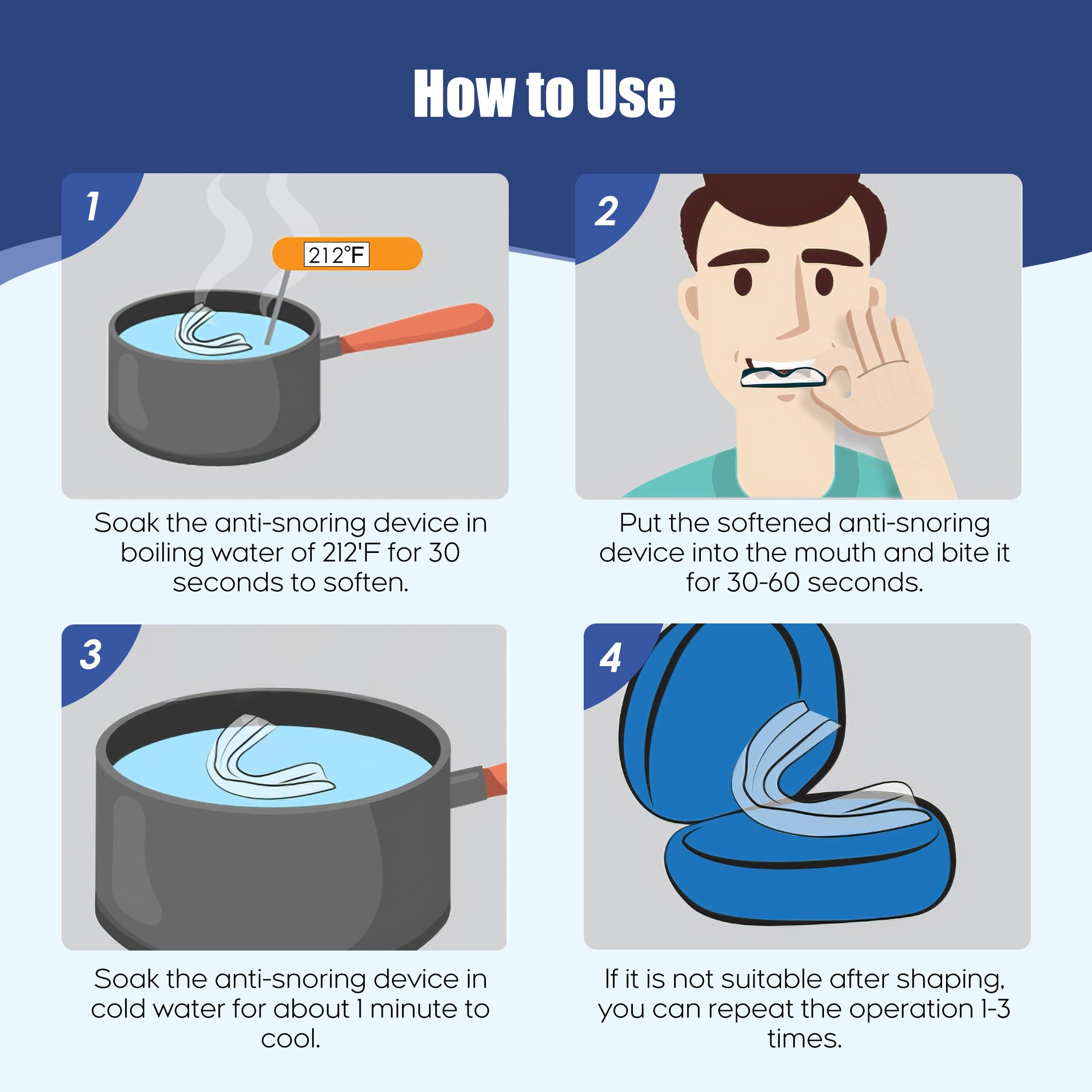 How to Use

1

212°F

Soak the anti-snoring device in boiling water of 212'F for 30 seconds to soften.

2

Put the softened anti-snoring device into the mouth and bite it for 30-60 seconds.

3

Soak the anti-snoring device in cold water for about 1 minute to cool.

4

If it is not suitable after shaping, you can repeat the operation 1-3 times.