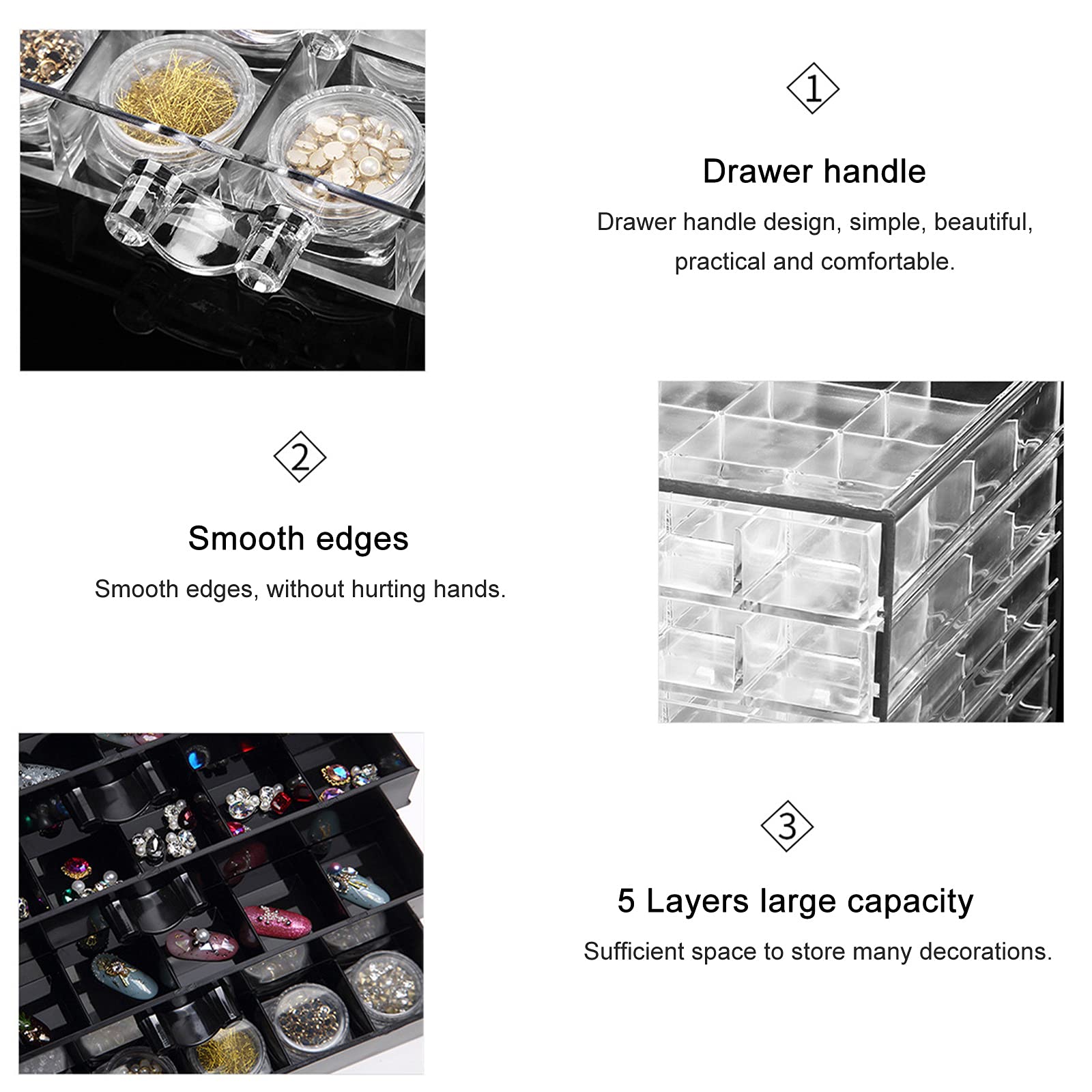 1

Drawer handle

Drawer handle design, simple, beautiful, practical and comfortable.

2

Smooth edges

Smooth edges, without hurting hands.

3

5 Layers large capacity

Sufficient space to store many decorations.