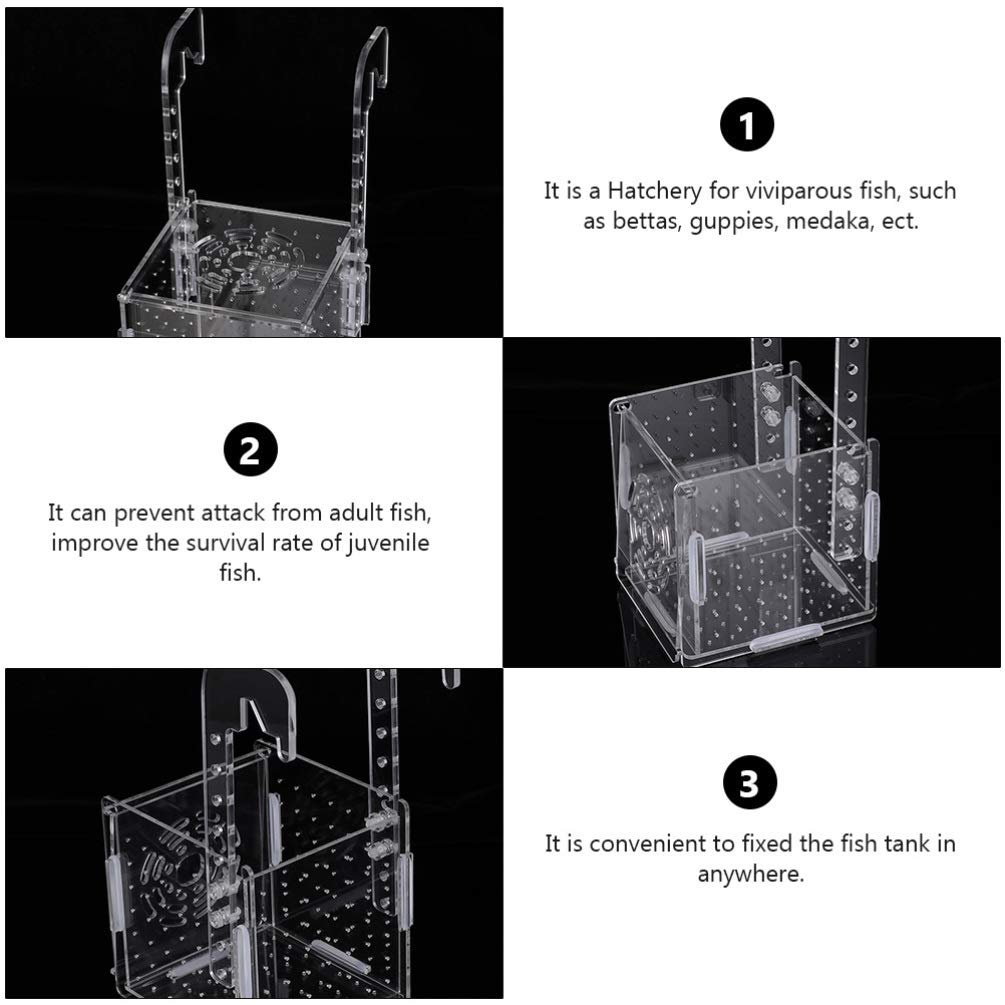 1

It is a Hatchery for viviparous fish, such as bettas, guppies, medaka, ect.

2

It can prevent attack from adult fish, improve the survival rate of juvenile fish.

3

It is convenient to fixed the fish tank in anywhere.