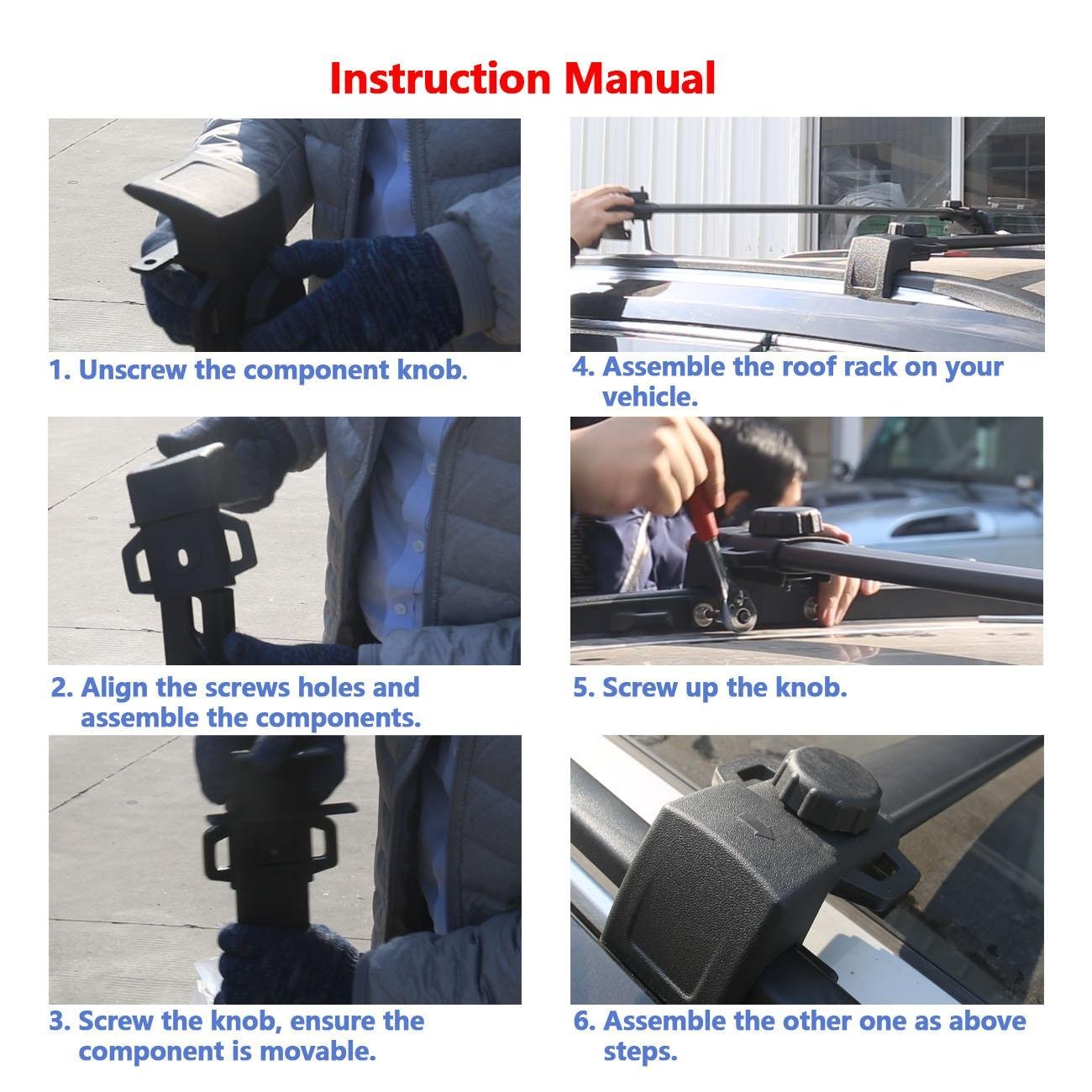 Instruction Manual

1. Unscrew the component knob.

2. Align the screws holes and assemble the components.

3. Screw the knob, ensure the component is movable.

4. Assemble the roof rack on your vehicle.

5. Screw up the knob.

6. Assemble the other one as above steps.