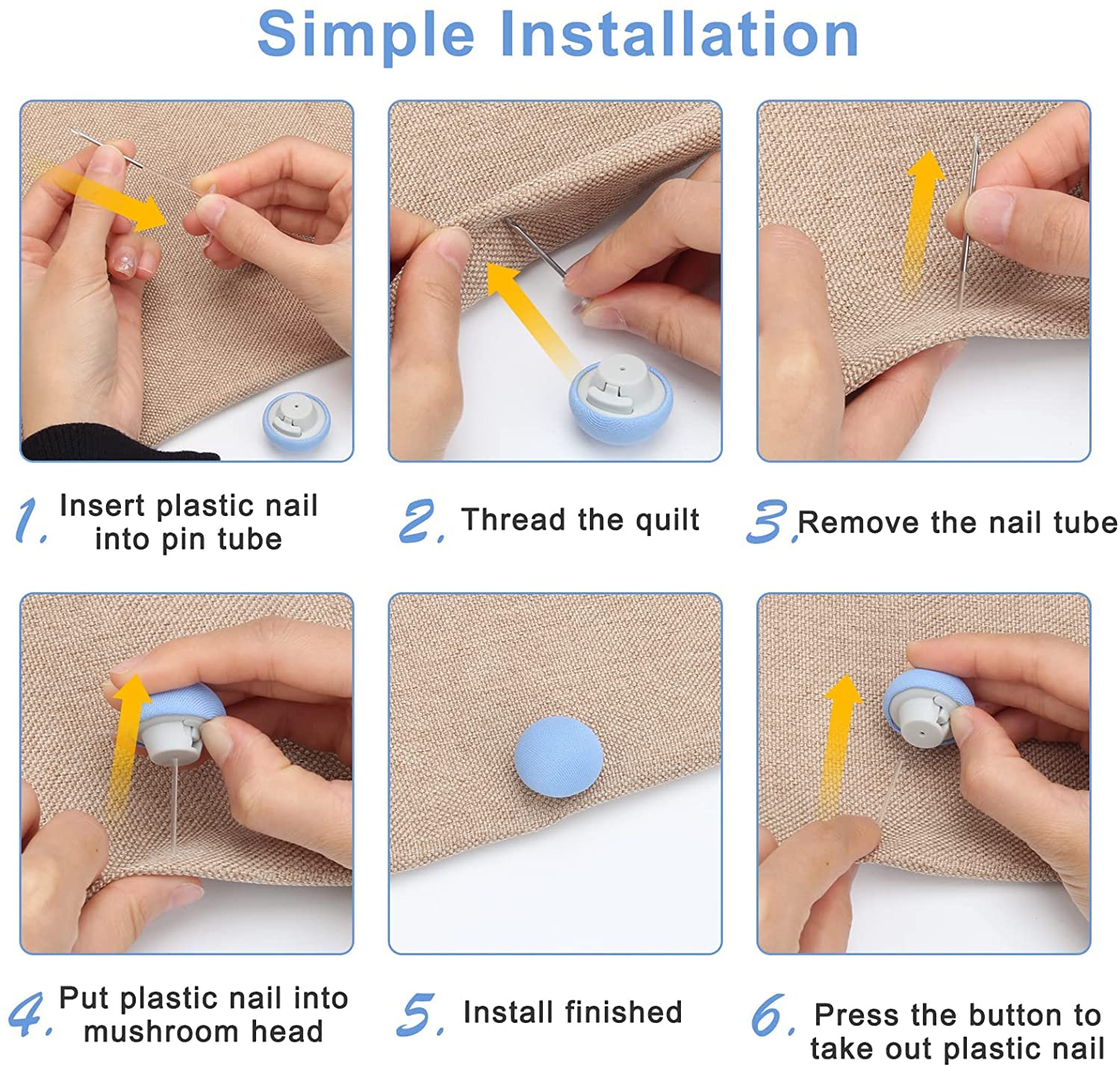 Simple Installation

1. Insert plastic nail into pin tube

2. Thread the quilt

3. Remove the nail tube

4. Put plastic nail into mushroom head

5. Install finished

6. Press the button to take out plastic nail