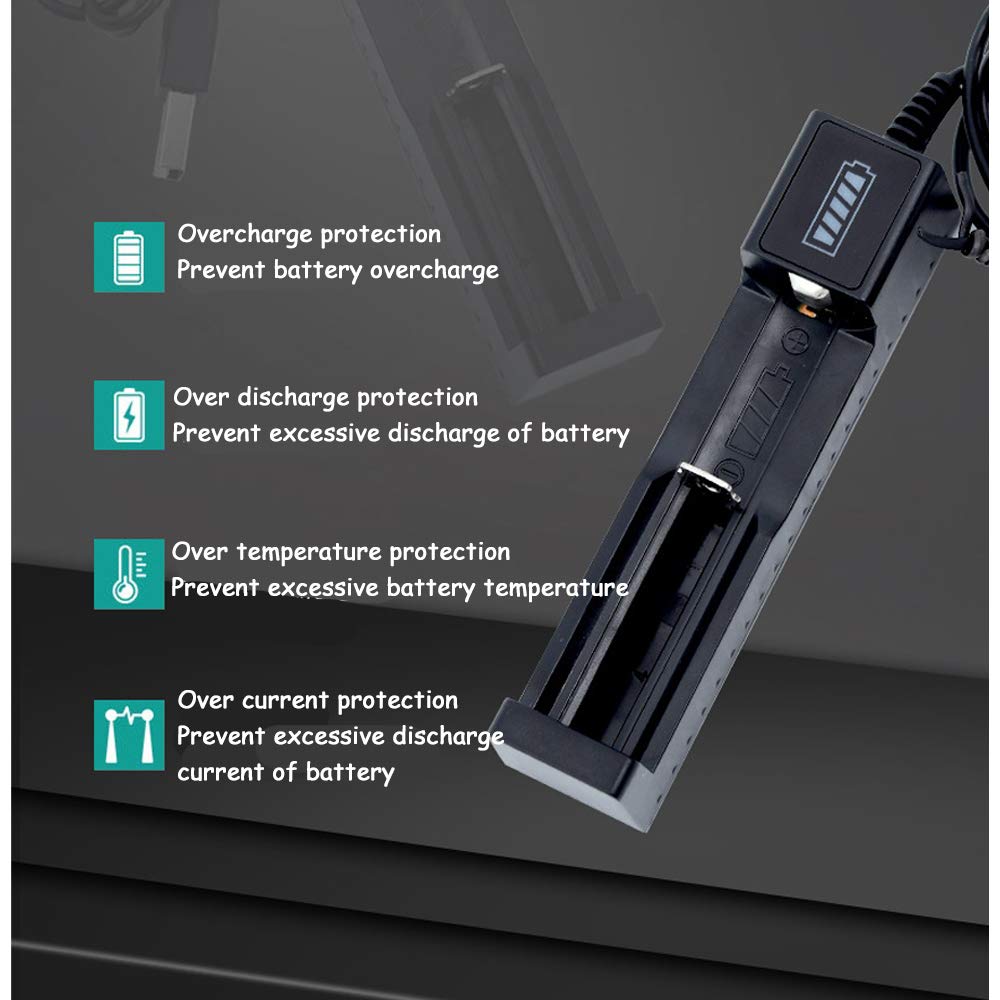 Overcharge protection
Prevent battery overcharge

Over discharge protection
Prevent excessive discharge of battery

Over temperature protection
Prevent excessive battery temperature

Over current protection
Prevent excessive discharge current of battery