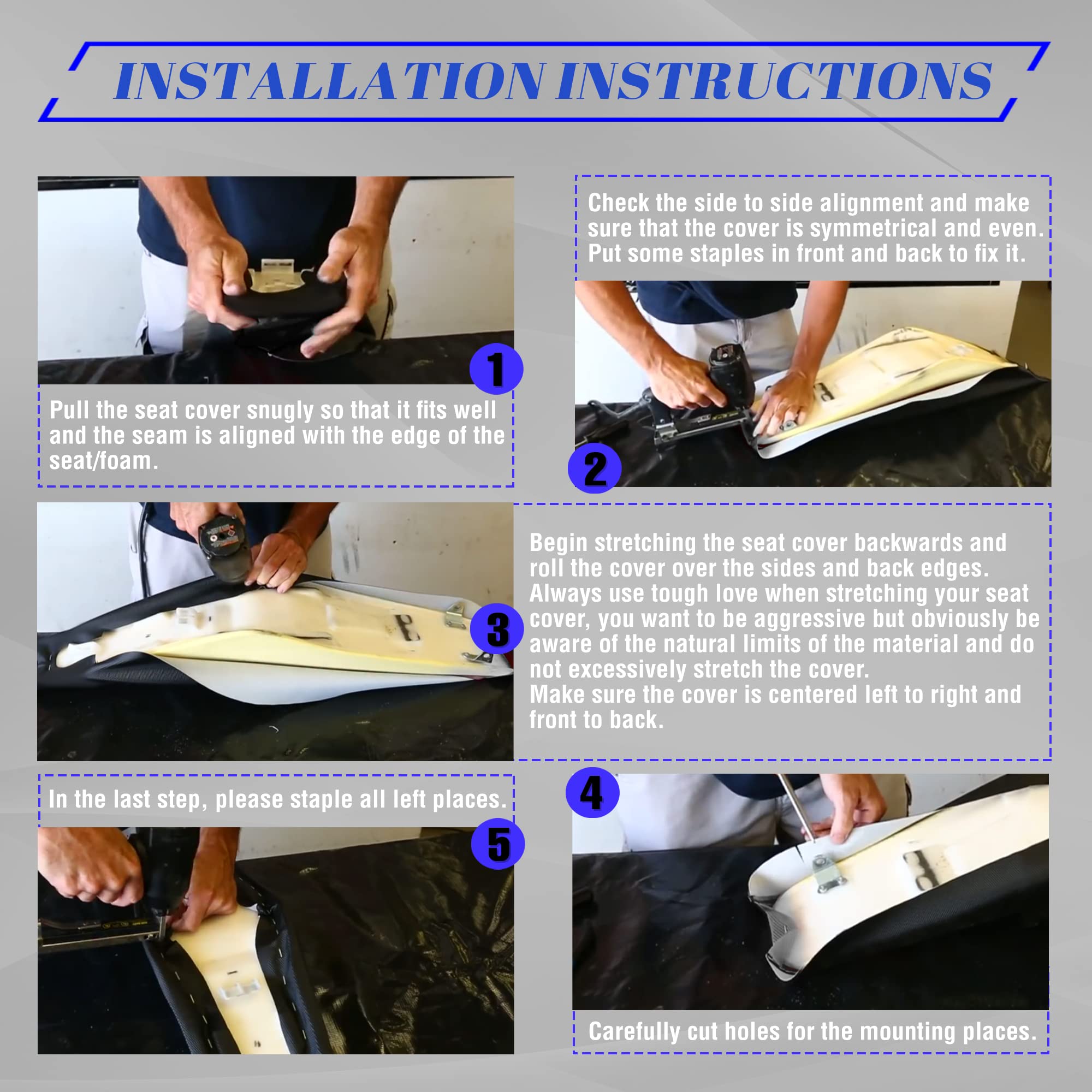 INSTALLATION INSTRUCTIONS

1

Pull the seat cover snugly so that it fits well and the seam is aligned with the edge of the seat/foam.

Check the side to side alignment and make sure that the cover is symmetrical and even. Put some staples in front and back to fix it.

2

3

Begin stretching the seat cover backwards and roll the cover over the sides and back edges. Always use tough love when stretching your seat cover, you want to be aggressive but obviously be aware of the natural limits of the material and do not excessively stretch the cover.
Make sure the cover is centered left to right and front to back.

In the last step, please staple all left places.

5

4

Carefully cut holes for the mounting places.