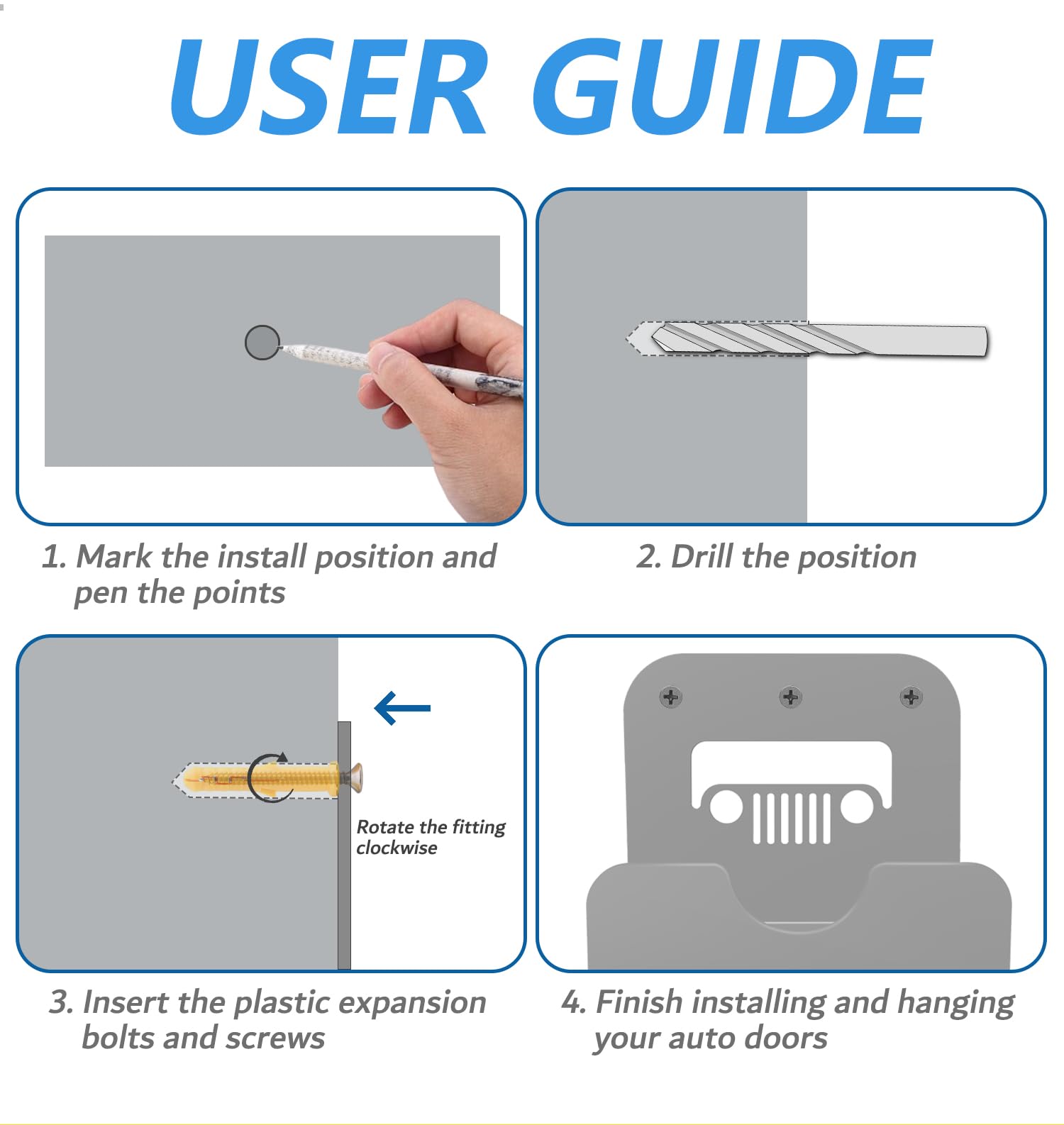 USER GUIDE

1. Mark the install position and pen the points

2. Drill the position

Rotate the fitting clockwise

3. Insert the plastic expansion bolts and screws

4. Finish installing and hanging your auto doors