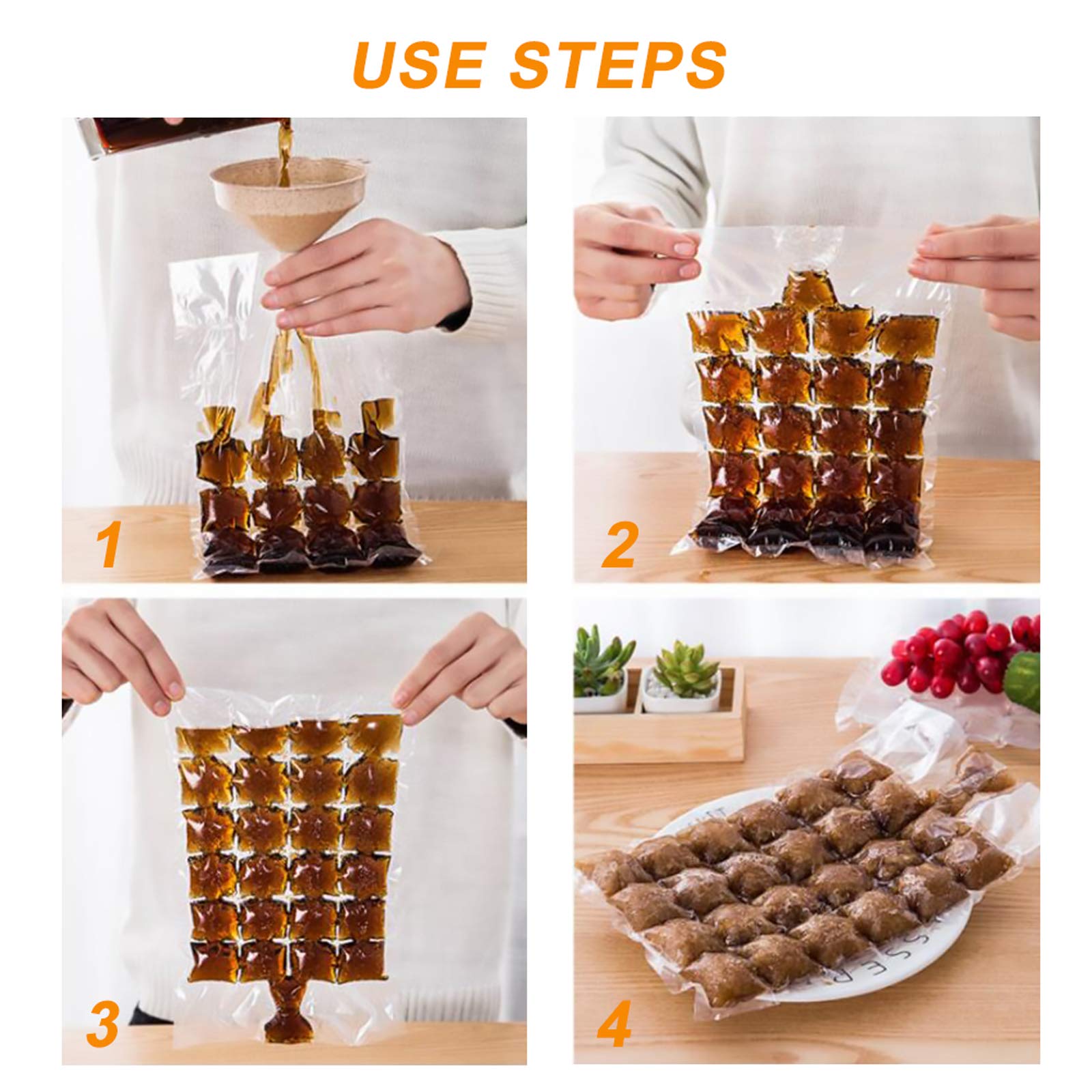 USE STEPS

1

2

3

4