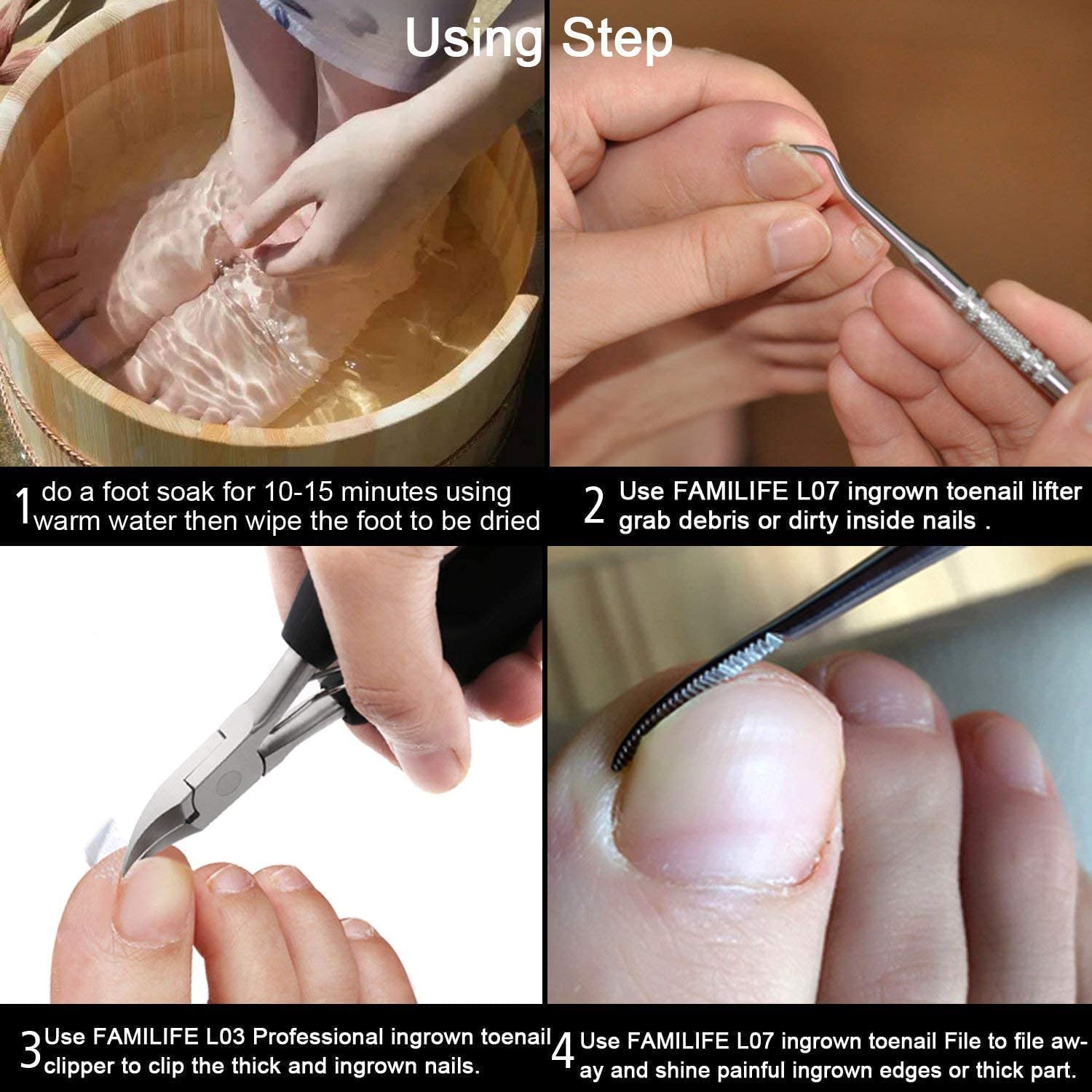 Using Step

1 do a foot soak for 10-15 minutes using warm water then wipe the foot to be dried

2 Use FAMILIFE L07 ingrown toenail lifter grab debris or dirty inside nails .

3 Use FAMILIFE L03 Professional ingrown toenail clipper to clip the thick and ingrown nails.

4 Use FAMILIFE L07 ingrown toenail File to file away and shine painful ingrown edges or thick part.