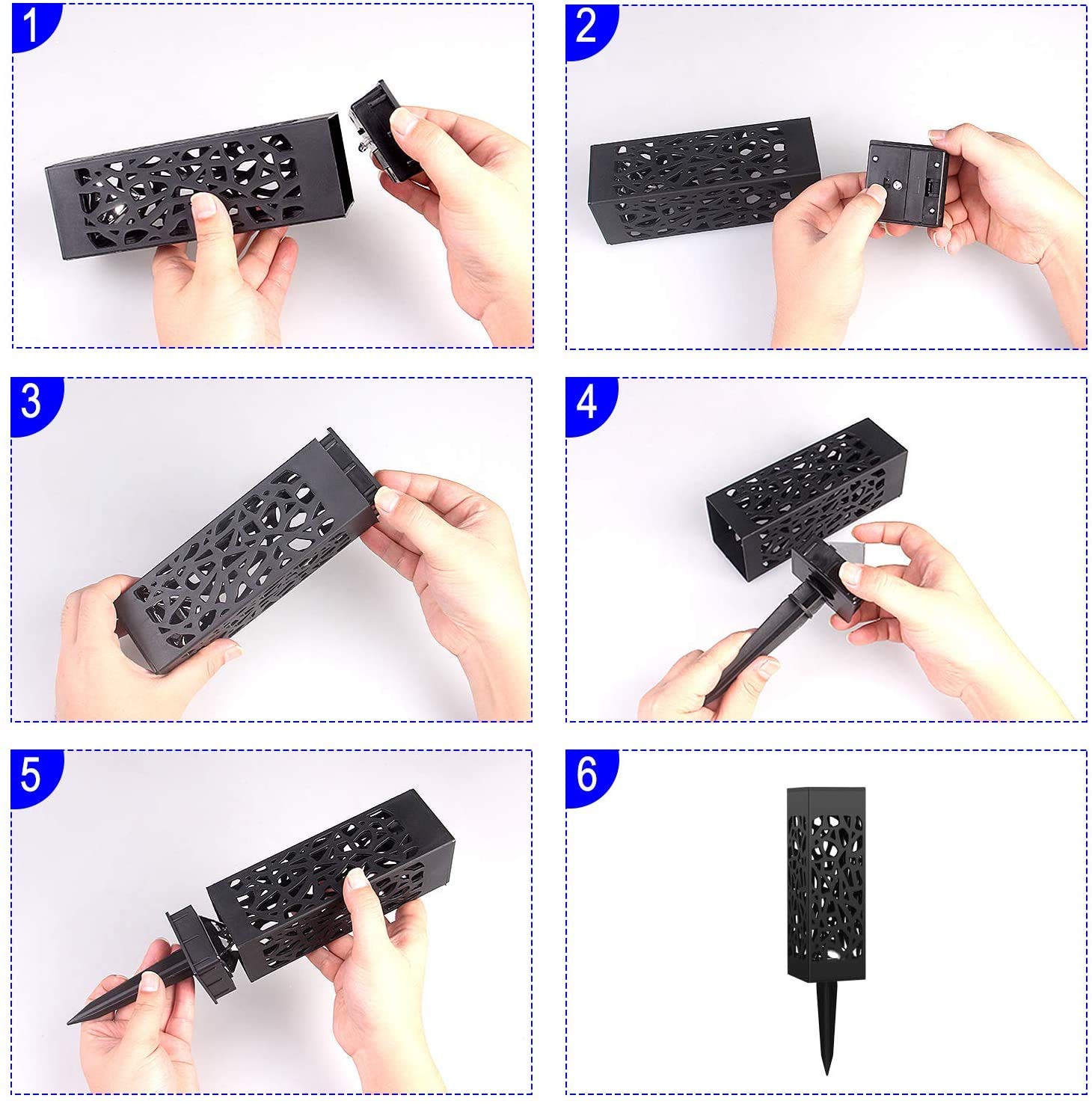 1

2

3

4

5

6