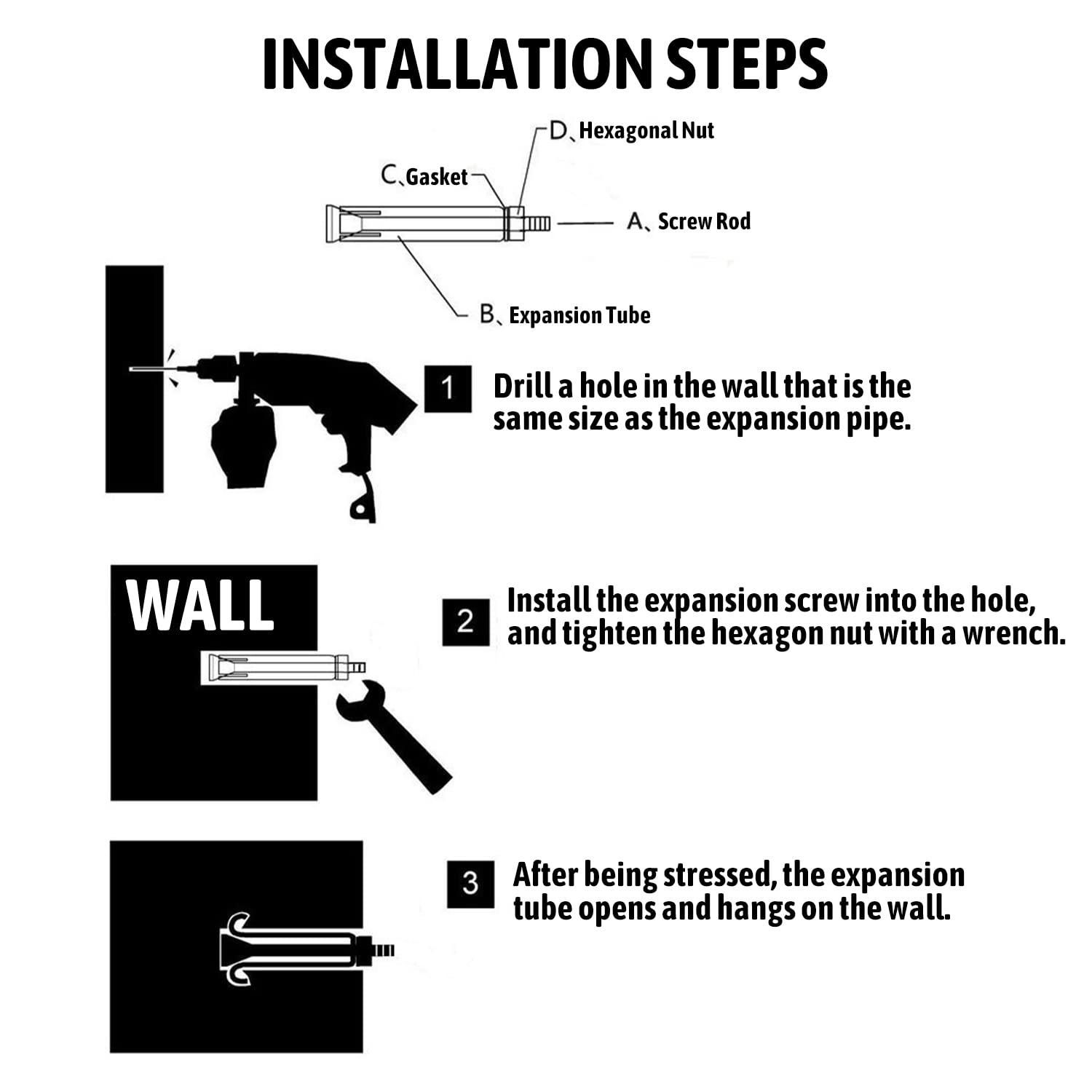 INSTALLATION STEPS

D、Hexagonal Nut

C、Gasket

A、Screw Rod

B、Expansion Tube

1 Drill a hole in the wall that is the same size as the expansion pipe.

WALL

2 Install the expansion screw into the hole, and tighten the hexagon nut with a wrench.

3 After being stressed, the expansion tube opens and hangs on the wall.