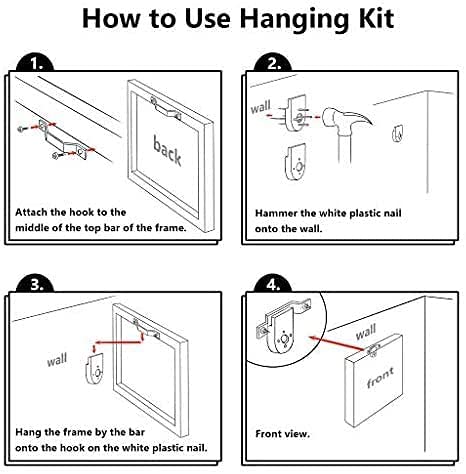 How to Use Hanging Kit

1.

back

Attach the hook to the middle of the top bar of the frame.

2.

wall

Hammer the white plastic nail onto the wall.

3.

wall

Hang the frame by the bar onto the hook on the white plastic nail.

4.

wall

front

Front view.