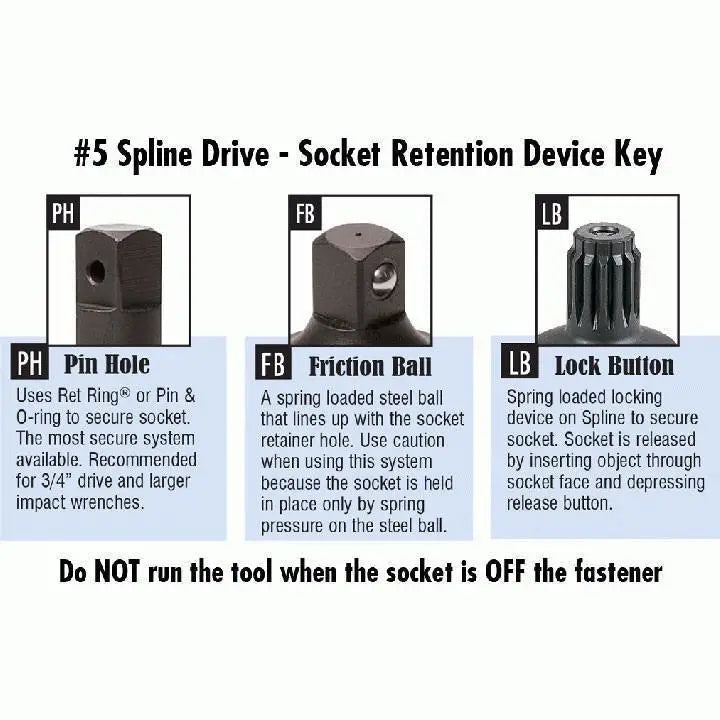 #5 Spline Drive - Socket Retention Device Key

PH

PH Pin Hole

Uses Ret Ring® or Pin & O-ring to secure socket. The most secure system available. Recommended for 3/4" drive and larger impact wrenches.

FB

FB Friction Ball

A spring loaded steel ball that lines up with the socket retainer hole. Use caution when using this system because the socket is held in place only by spring pressure on the steel ball.

LB

LB Lock Button

Spring loaded locking device on Spline to secure socket. Socket is released by inserting object through socket face and depressing release button.

Do NOT run the tool when the socket is OFF the fastener