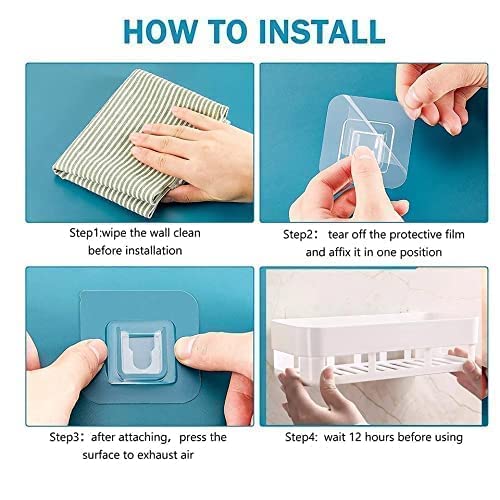 HOW TO INSTALL

Step1:wipe the wall clean before installation

Step2： tear off the protective film and affix it in one position

Step3：after attaching，press the surface to exhaust air

Step4: wait 12 hours before using