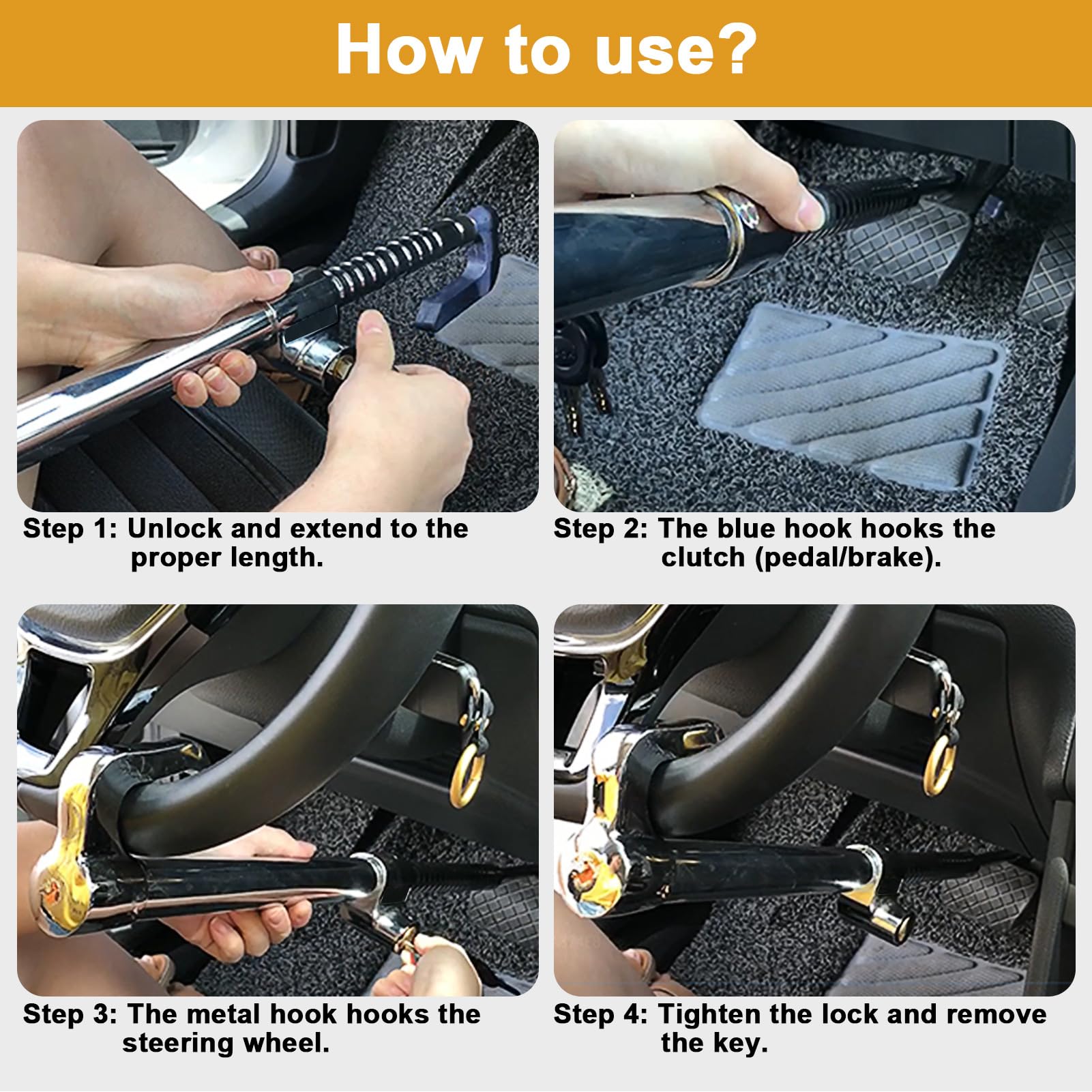 How to use?

Step 1: Unlock and extend to the proper length.

Step 2: The blue hook hooks the clutch (pedal/brake).

Step 3: The metal hook hooks the steering wheel.

Step 4: Tighten the lock and remove the key.