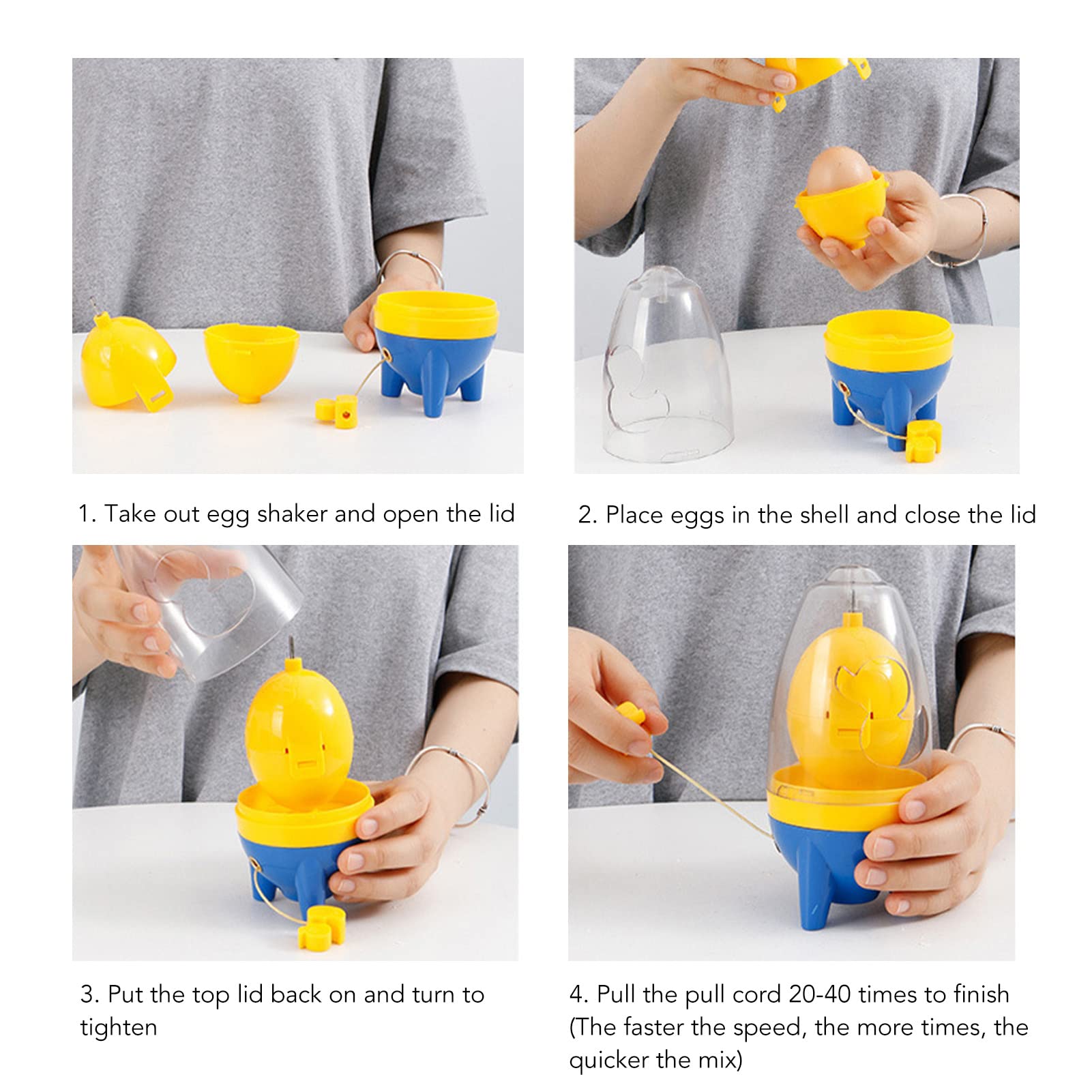 1. Take out egg shaker and open the lid

2. Place eggs in the shell and close the lid

3. Put the top lid back on and turn to tighten

4. Pull the pull cord 20-40 times to finish (The faster the speed, the more times, the quicker the mix)