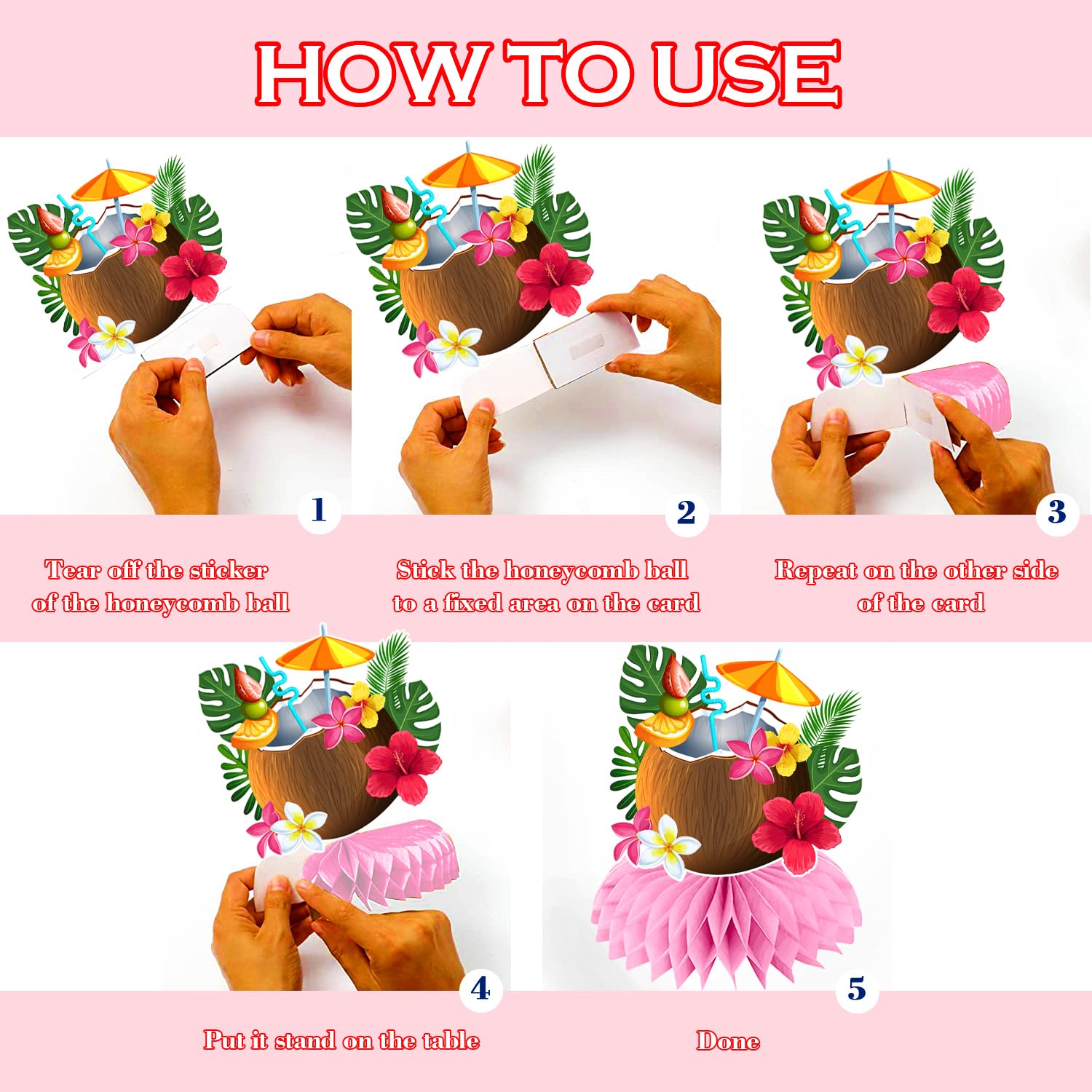 HOW TO USE

1

Tear off the sticker of the honeycomb ball

2

Stick the honeycomb ball to a fixed area on the card

3

Repeat on the other side of the card

4

Put it stand on the table

5

Done