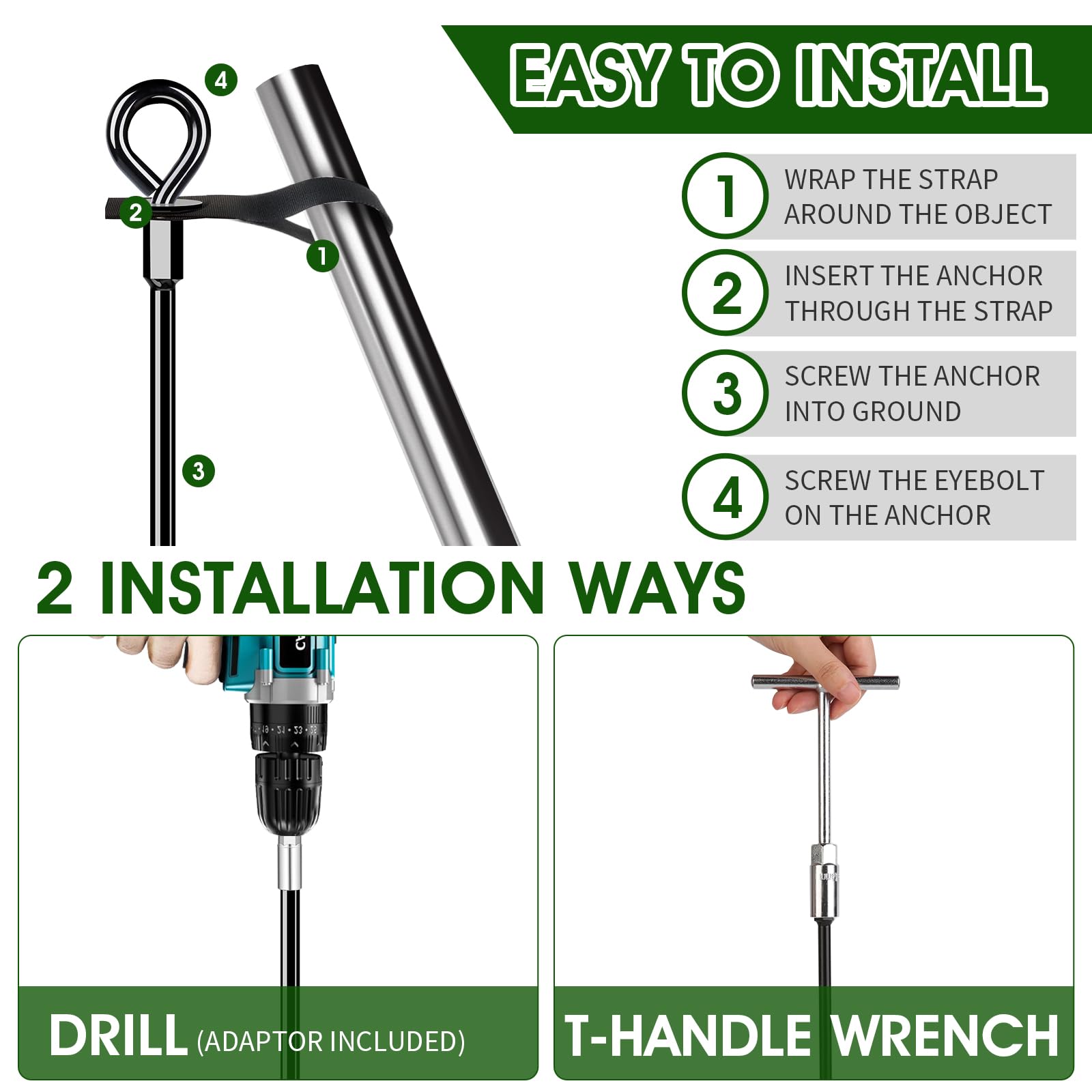 EASY TO INSTALL

4

2

1

3

1 WRAP THE STRAP AROUND THE OBJECT

2 INSERT THE ANCHOR THROUGH THE STRAP

3 SCREW THE ANCHOR INTO GROUND

4 SCREW THE EYEBOLT ON THE ANCHOR

2 INSTALLATION WAYS

DRILL (ADAPTOR INCLUDED)

T-HANDLE WRENCH