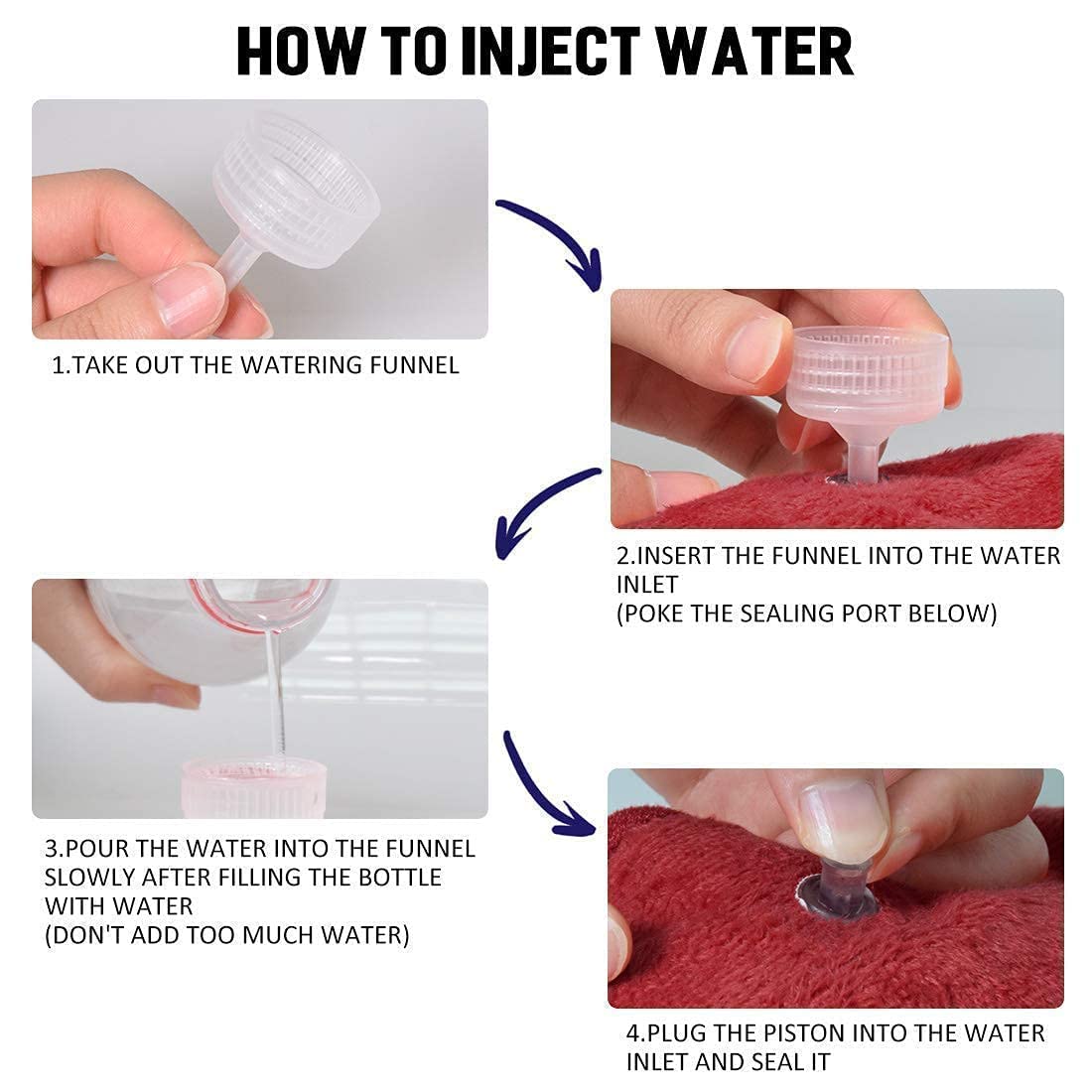 HOW TO INJECT WATER

1.TAKE OUT THE WATERING FUNNEL

2.INSERT THE FUNNEL INTO THE WATER INLET
(POKE THE SEALING PORT BELOW)

3.POUR THE WATER INTO THE FUNNEL SLOWLY AFTER FILLING THE BOTTLE WITH WATER
(DON'T ADD TOO MUCH WATER)

4.PLUG THE PISTON INTO THE WATER INLET AND SEAL IT