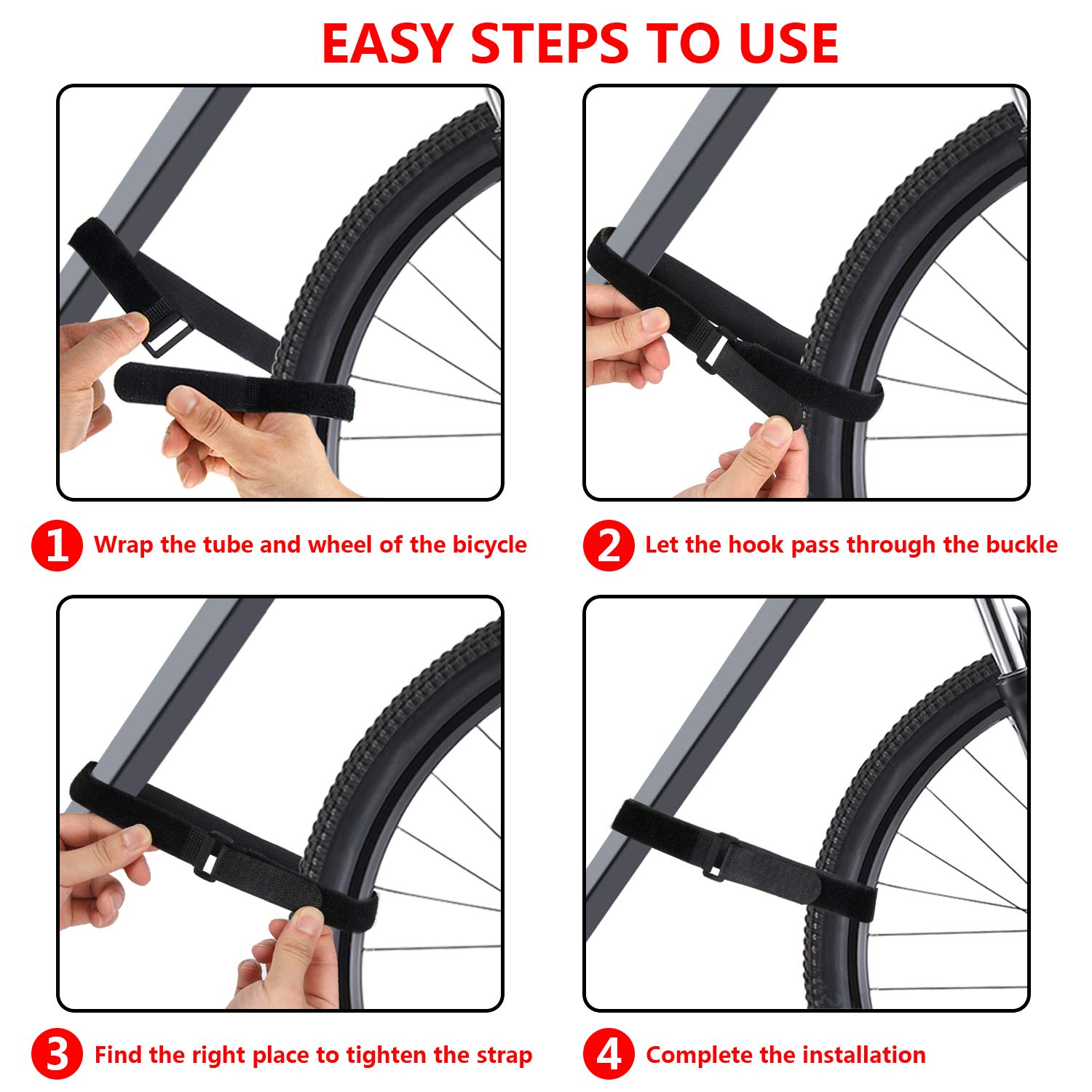 EASY STEPS TO USE

1 Wrap the tube and wheel of the bicycle

2 Let the hook pass through the buckle

3 Find the right place to tighten the strap

4 Complete the installation