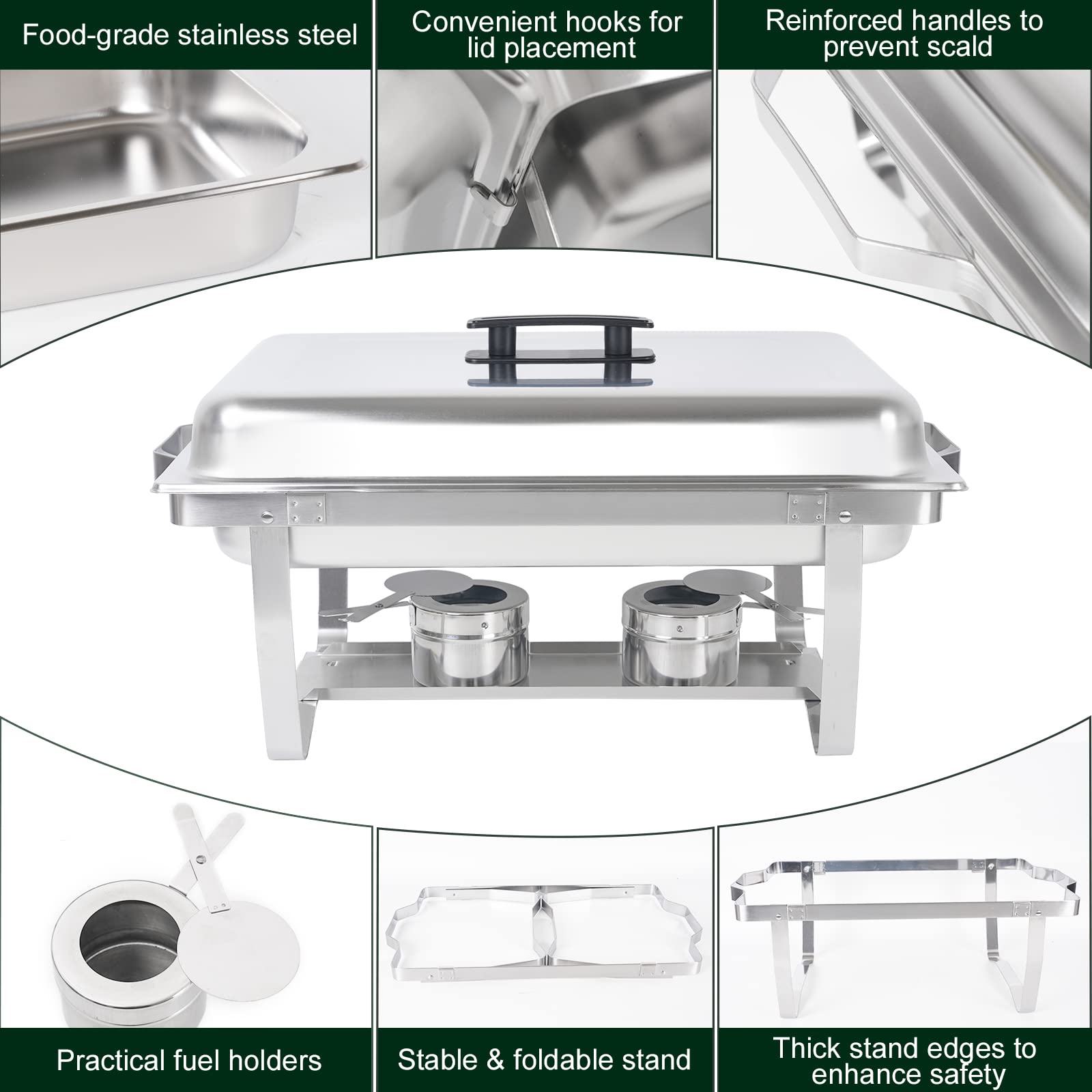 Food-grade stainless steel

Convenient hooks for lid placement

Reinforced handles to prevent scald

Practical fuel holders

Stable & foldable stand

Thick stand edges to enhance safety