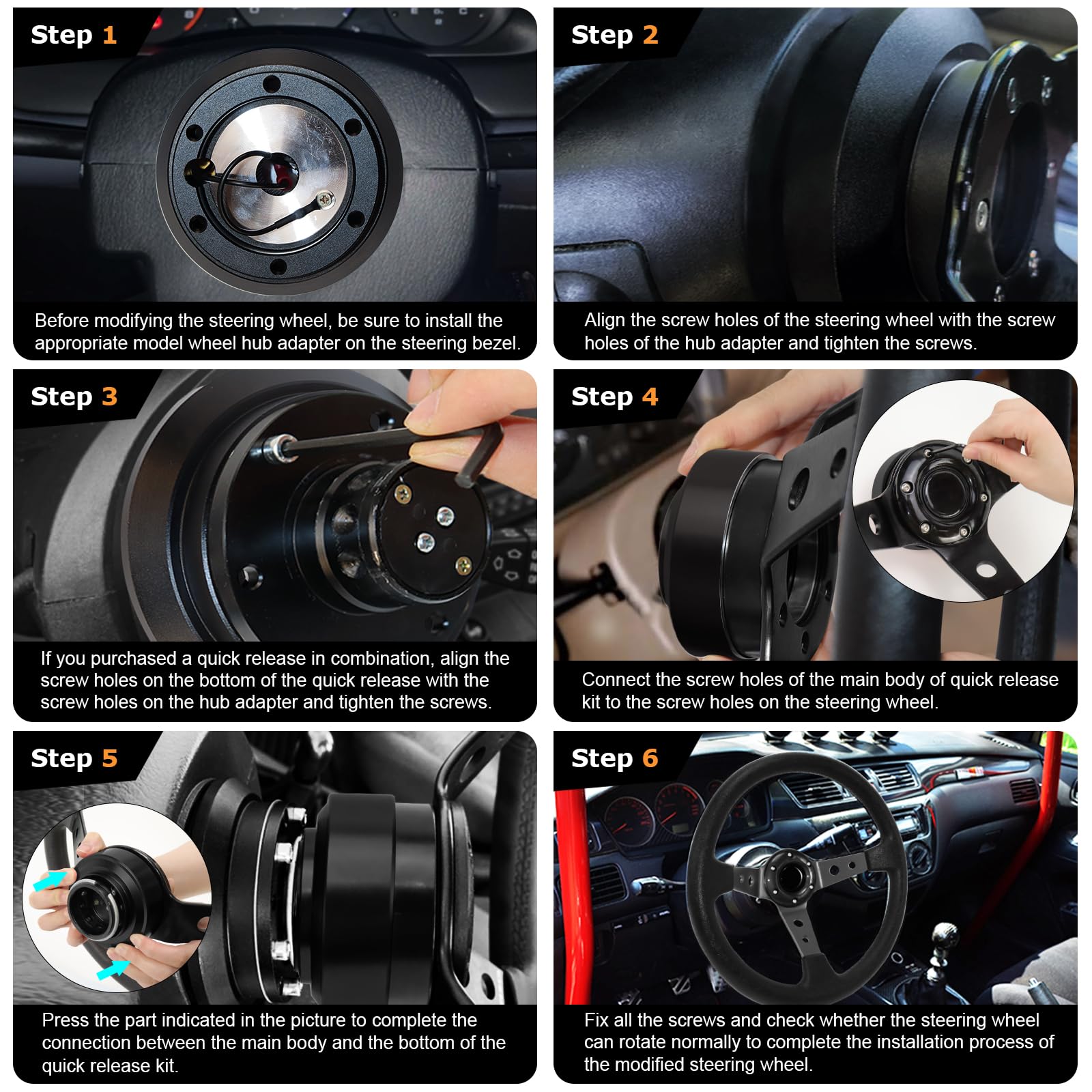 Step 1

Before modifying the steering wheel, be sure to install the appropriate model wheel hub adapter on the steering bezel.

Step 2

Align the screw holes of the steering wheel with the screw holes of the hub adapter and tighten the screws.

Step 3

If you purchased a quick release in combination, align the screw holes on the bottom of the quick release with the screw holes on the hub adapter and tighten the screws.

Step 4

Connect the screw holes of the main body of quick release kit to the screw holes on the steering wheel.

Step 5

Press the part indicated in the picture to complete the connection between the main body and the bottom of the quick release kit.

Step 6

Fix all the screws and check whether the steering wheel can rotate normally to complete the installation process of the modified steering wheel.