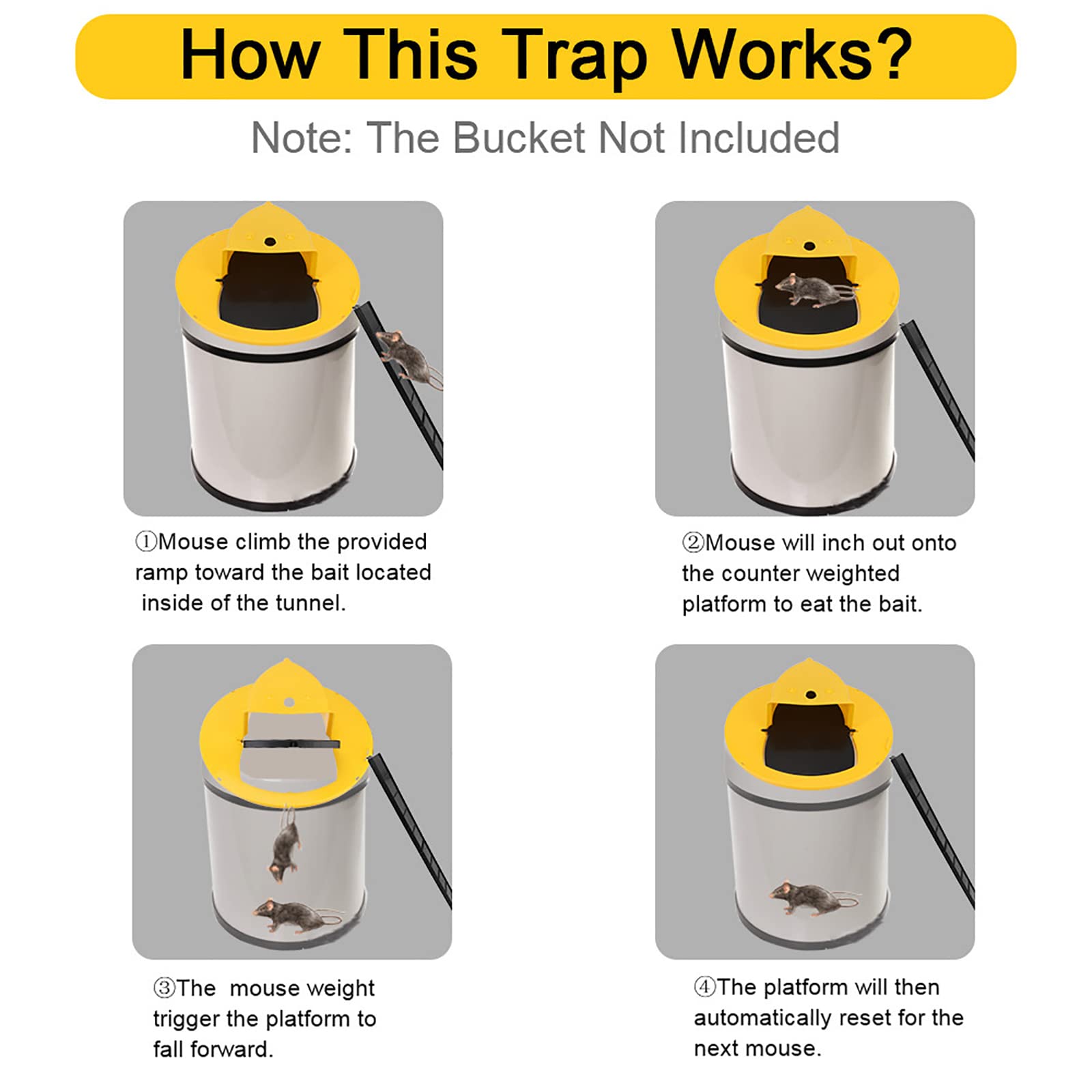 How This Trap Works?

Note: The Bucket Not Included

①Mouse climb the provided ramp toward the bait located inside of the tunnel.

②Mouse will inch out onto the counter weighted platform to eat the bait.

③The mouse weight trigger the platform to fall forward.

④The platform will then automatically reset for the next mouse.