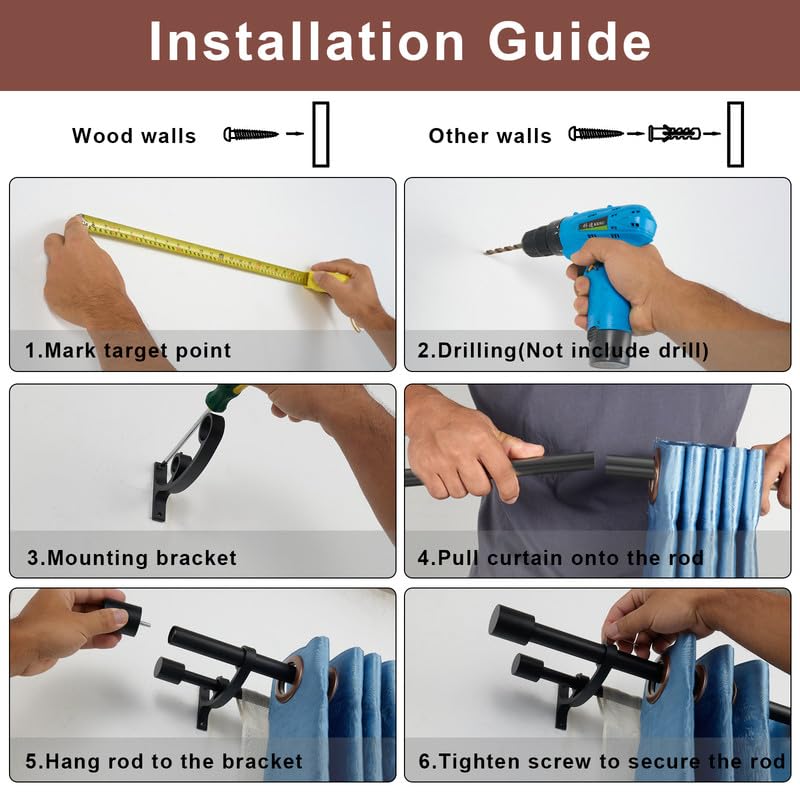 Installation Guide

Wood walls

Other walls

1.Mark target point

2.Drilling(Not include drill)

3.Mounting bracket

4.Pull curtain onto the rod

5.Hang rod to the bracket

6.Tighten screw to secure the rod