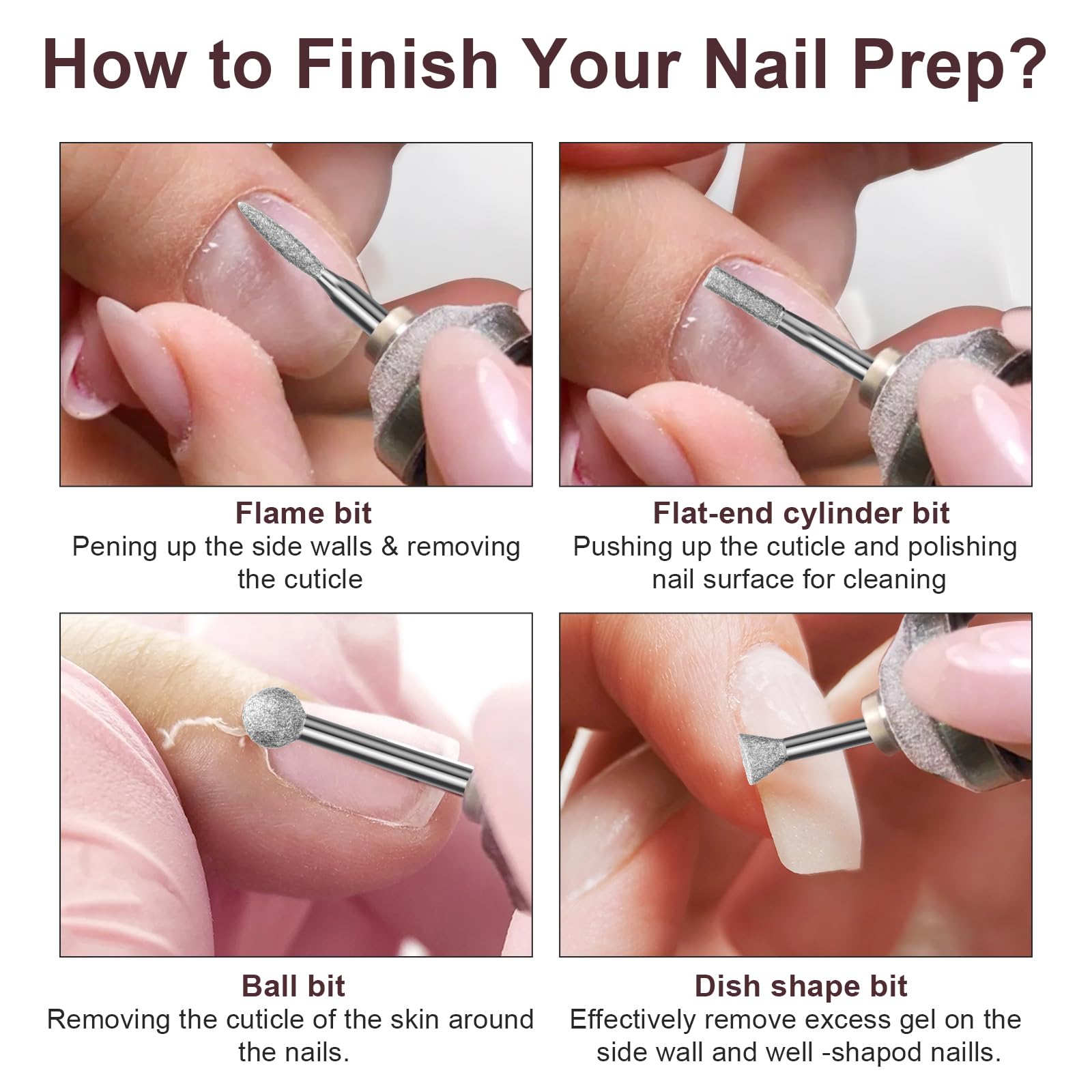 How to Finish Your Nail Prep?

Flame bit
Pening up the side walls & removing the cuticle

Flat-end cylinder bit
Pushing up the cuticle and polishing nail surface for cleaning

Ball bit
Removing the cuticle of the skin around the nails.

Dish shape bit
Effectively remove excess gel on the side wall and well -shapod naills.