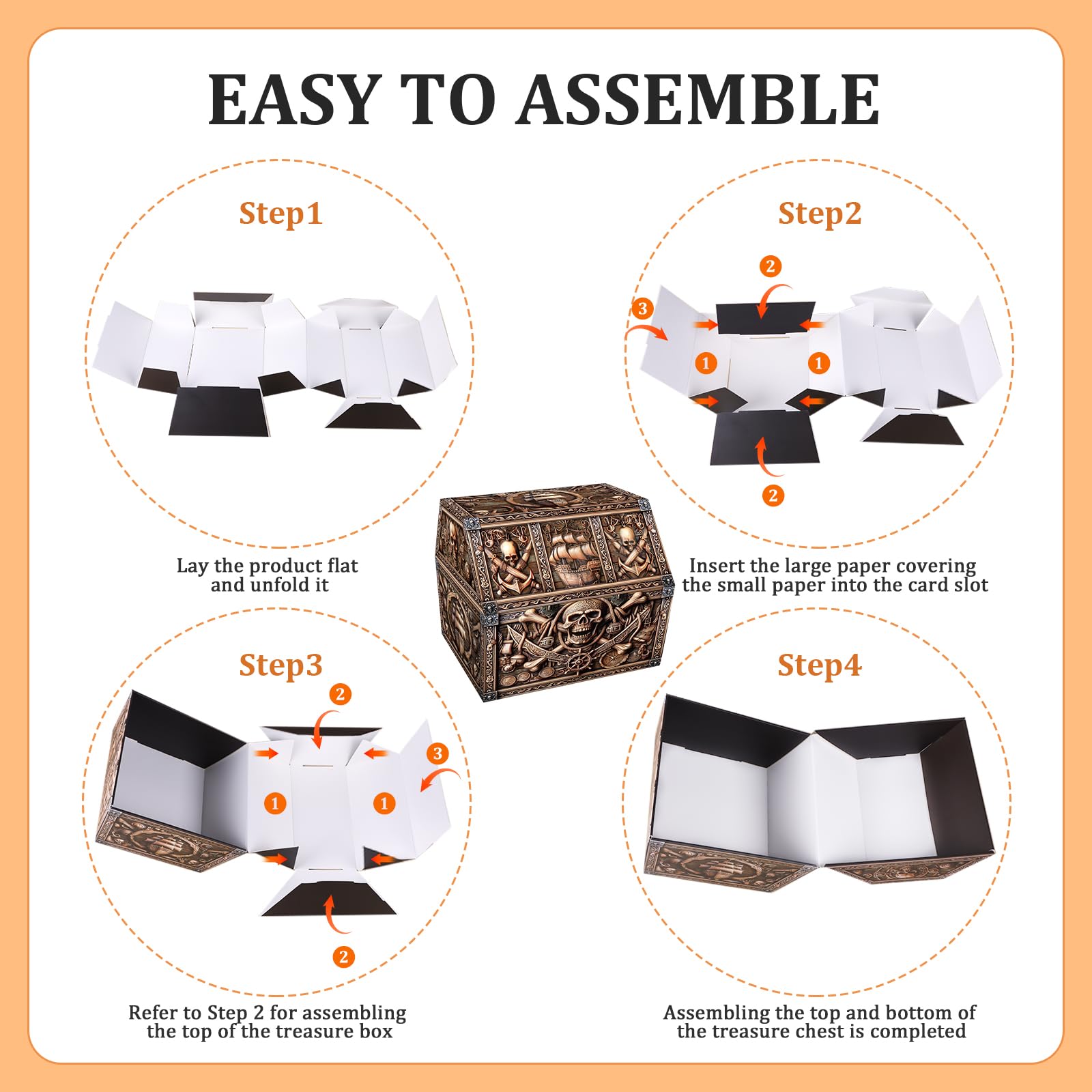 EASY TO ASSEMBLE

Step1

Lay the product flat and unfold it

Step2

2

3

1

1

2

Insert the large paper covering the small paper into the card slot

Step3

2

3

1

1

2

Refer to Step 2 for assembling the top of the treasure box

Step4

Assembling the top and bottom of the treasure chest is completed