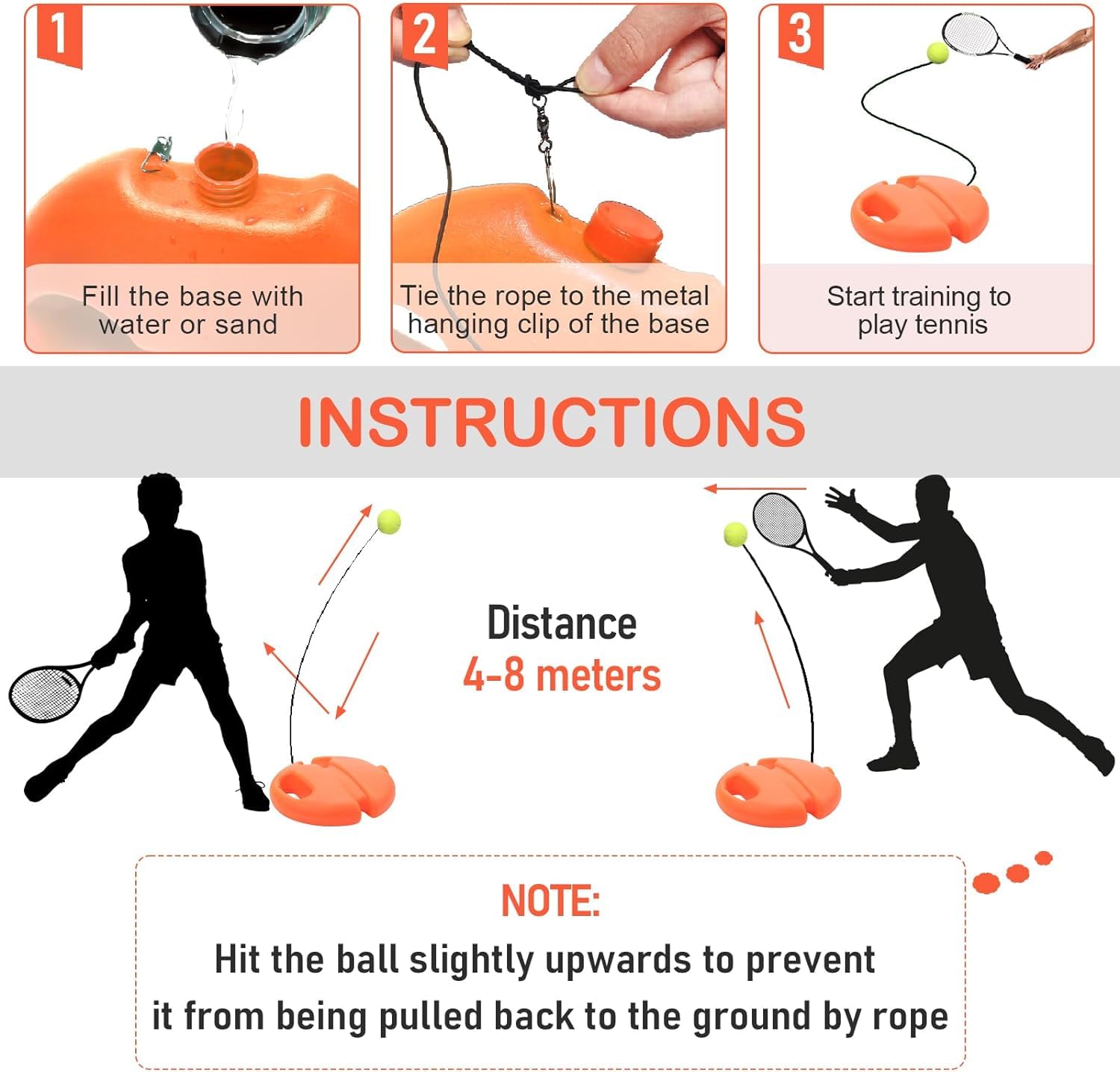 1

Fill the base with water or sand

2

Tie the rope to the metal hanging clip of the base

3

Start training to play tennis

INSTRUCTIONS

Distance
4-8 meters

NOTE:
Hit the ball slightly upwards to prevent it from being pulled back to the ground by rope